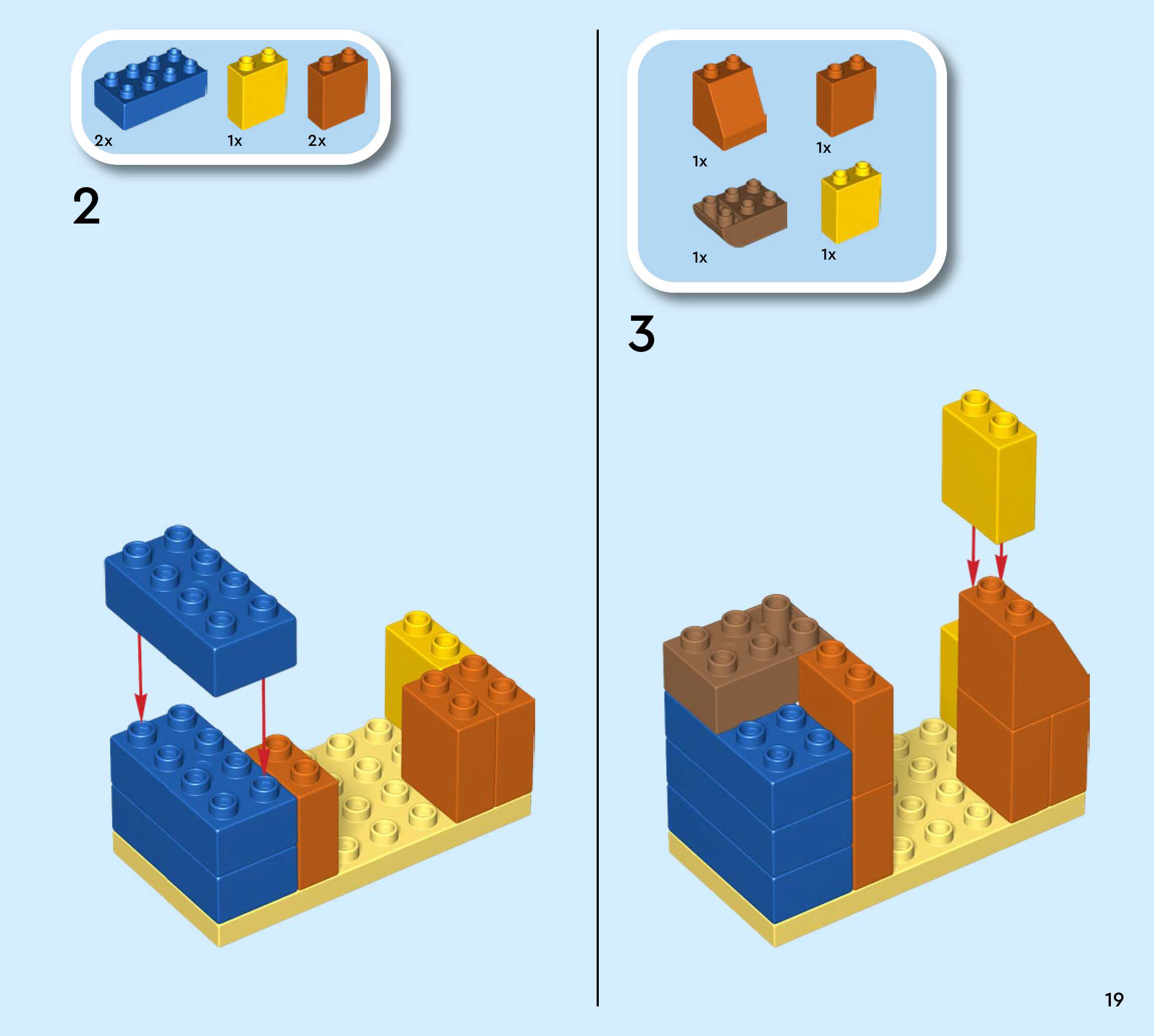 2x 1x 2x

2

1x 1x

1x 1x

3

19