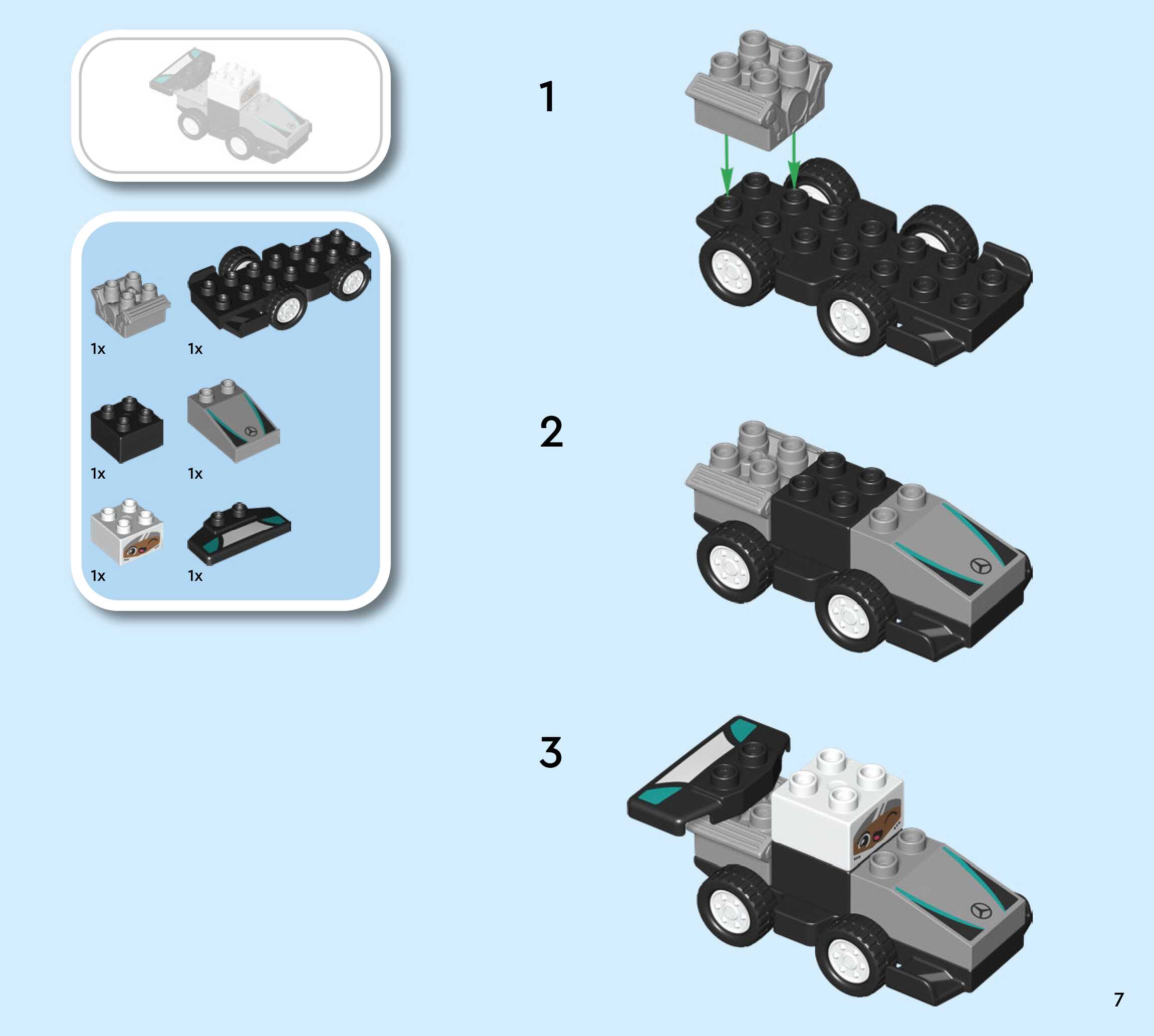 1x 1x

1x 1x

1x 1x

1

2

3

7