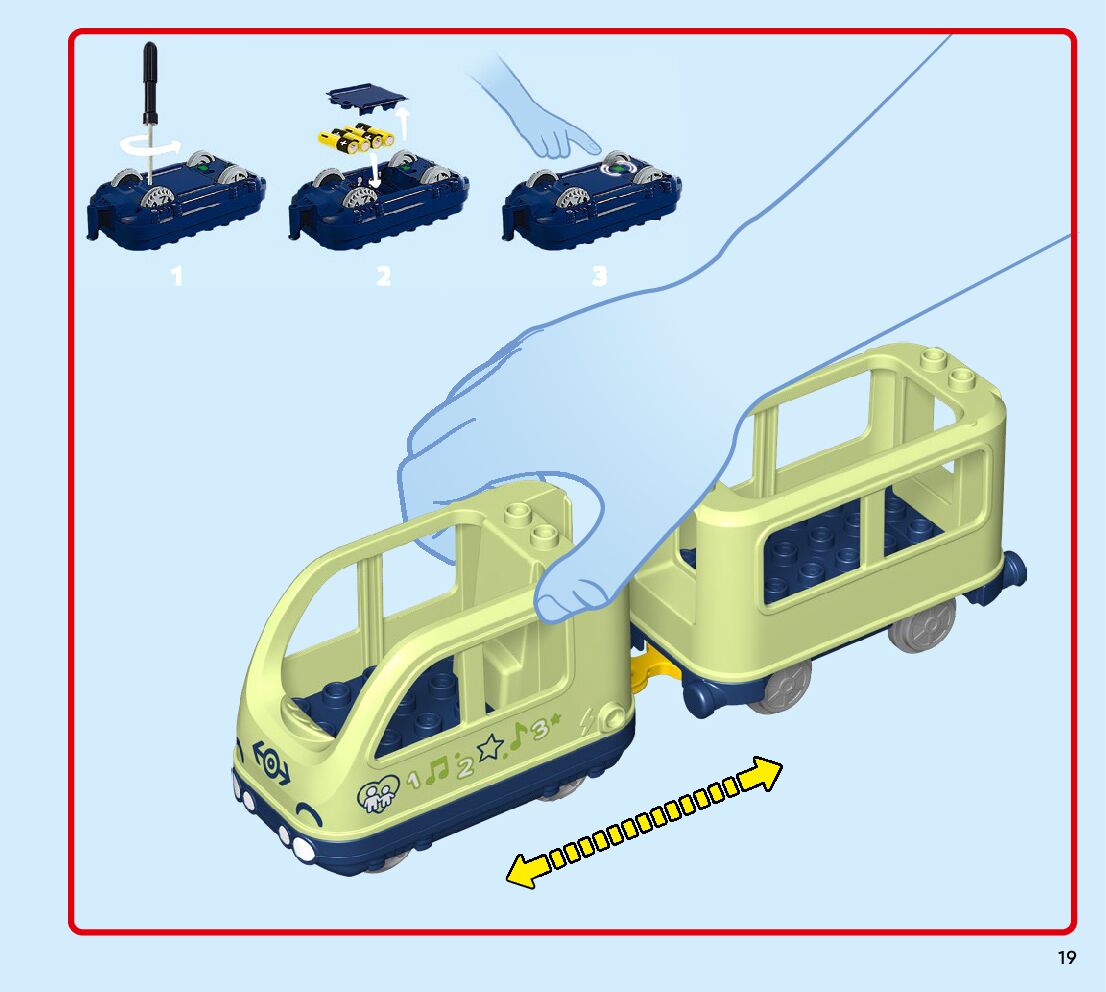 1

2

3

1 2 3

19