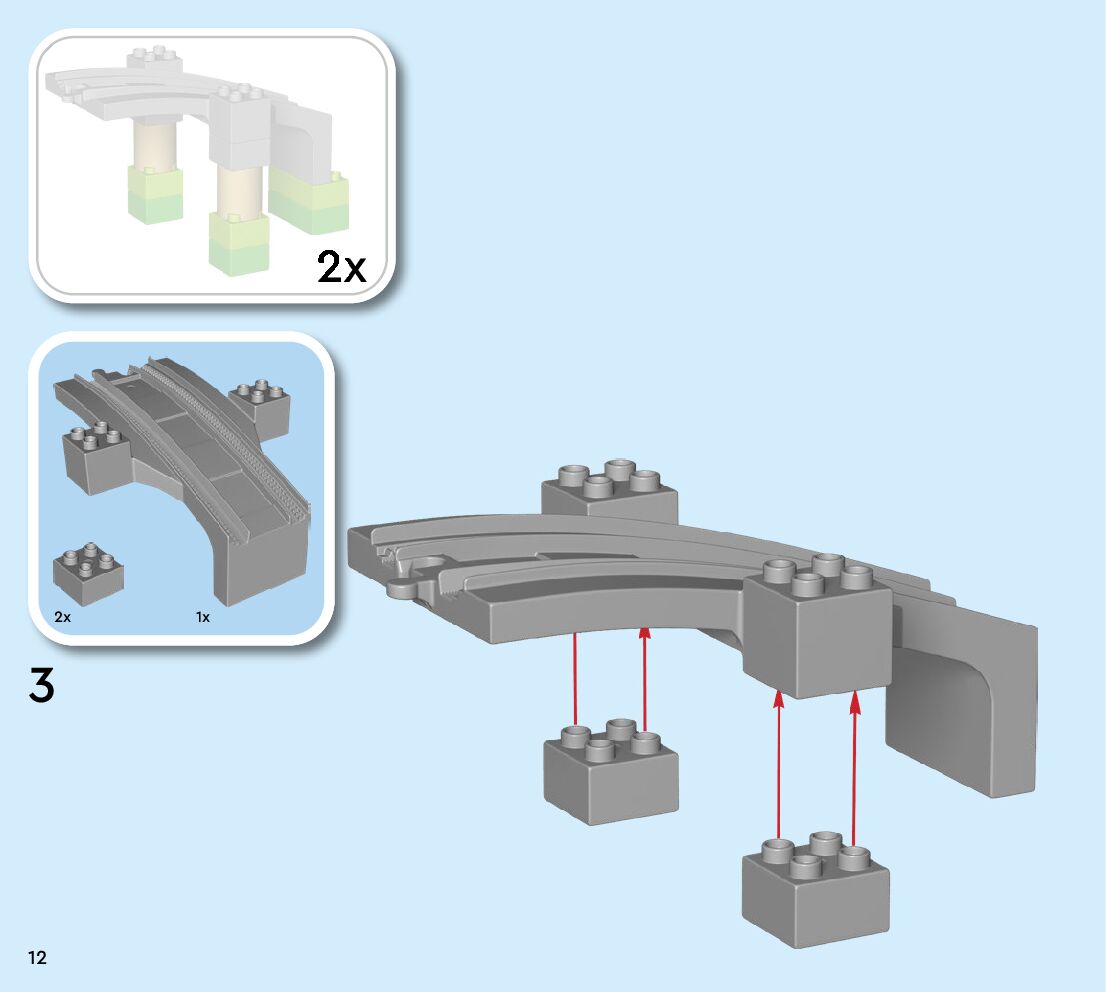 2x

2x

1x

3

12