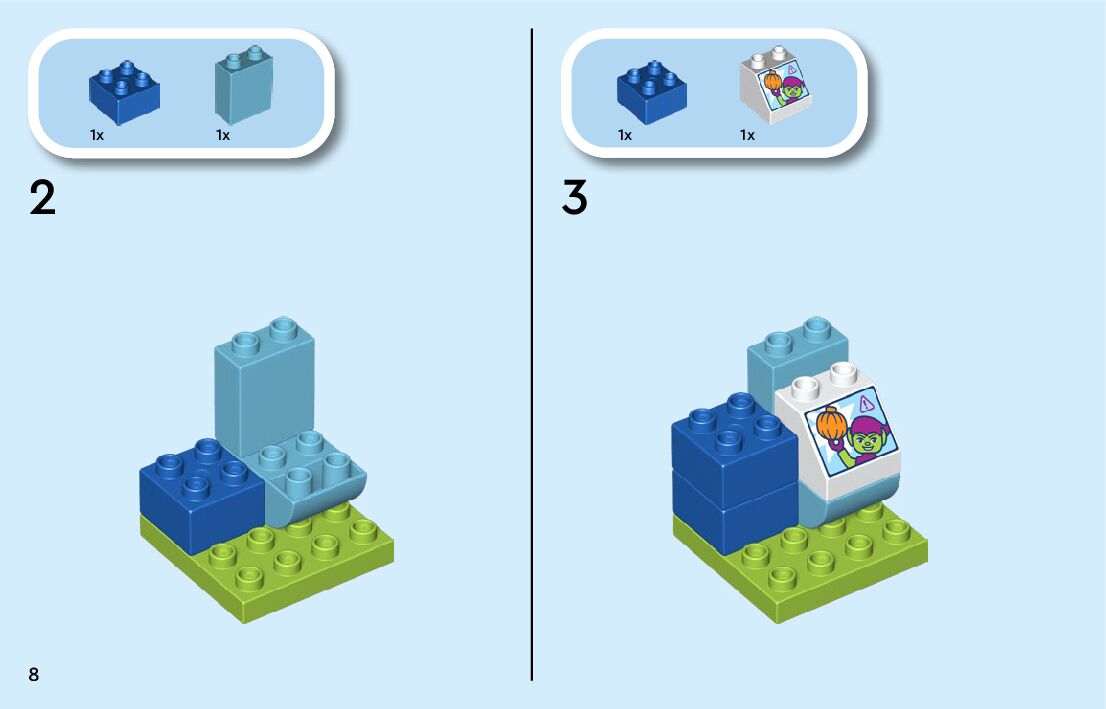 1x 1x

2

1x 1x

3

8