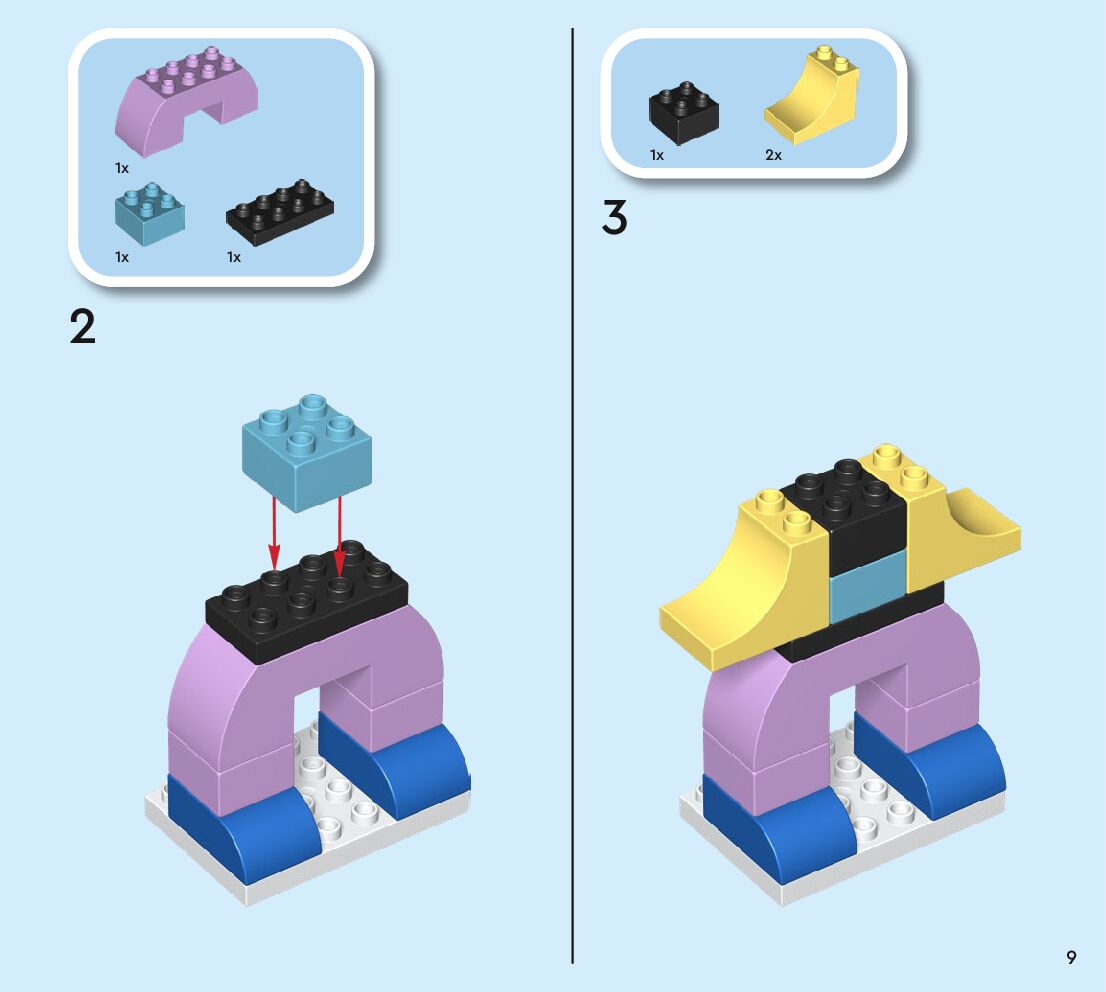 1x

1x

1x

2

1x

2x

3

9