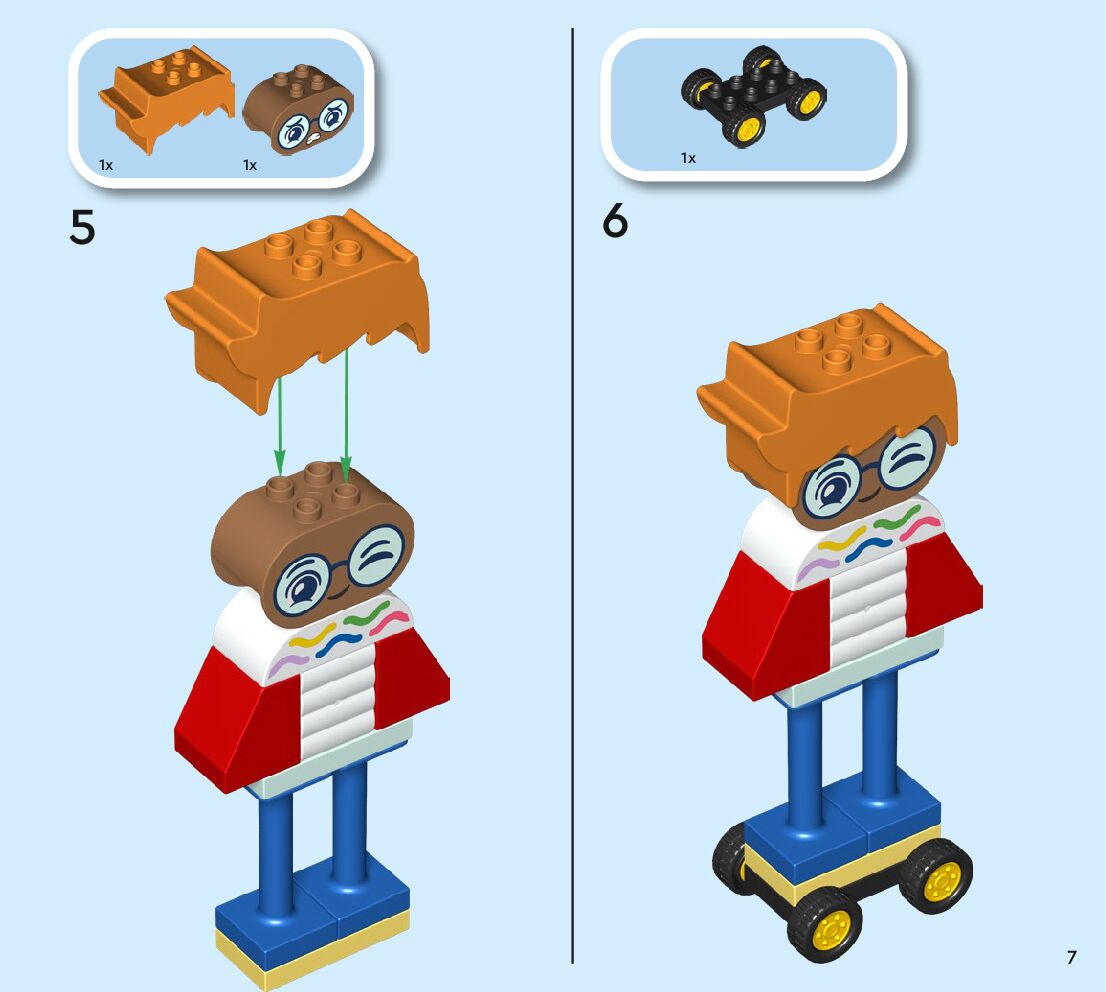 1x
1x

5

1x

6

7