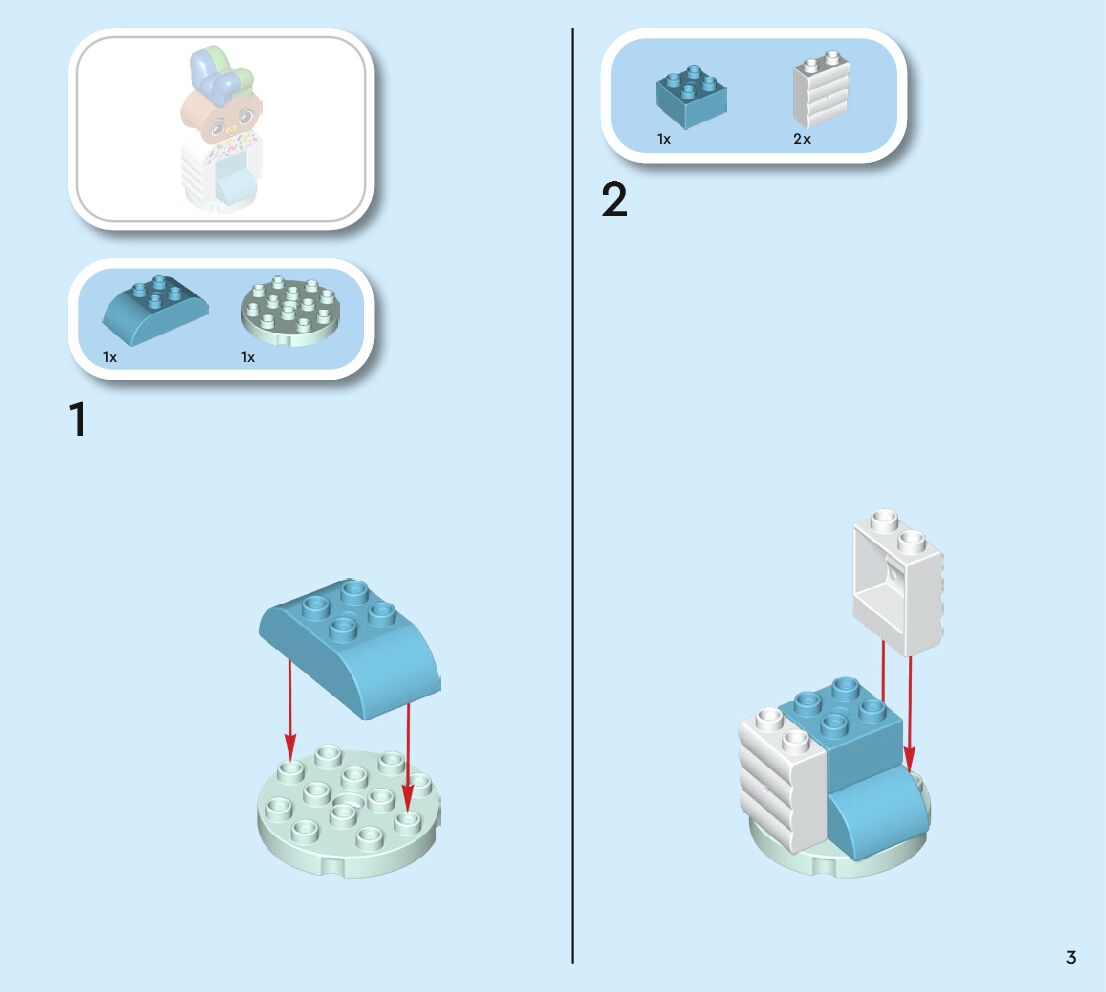 1x 1x

1

1x 2x

2

3