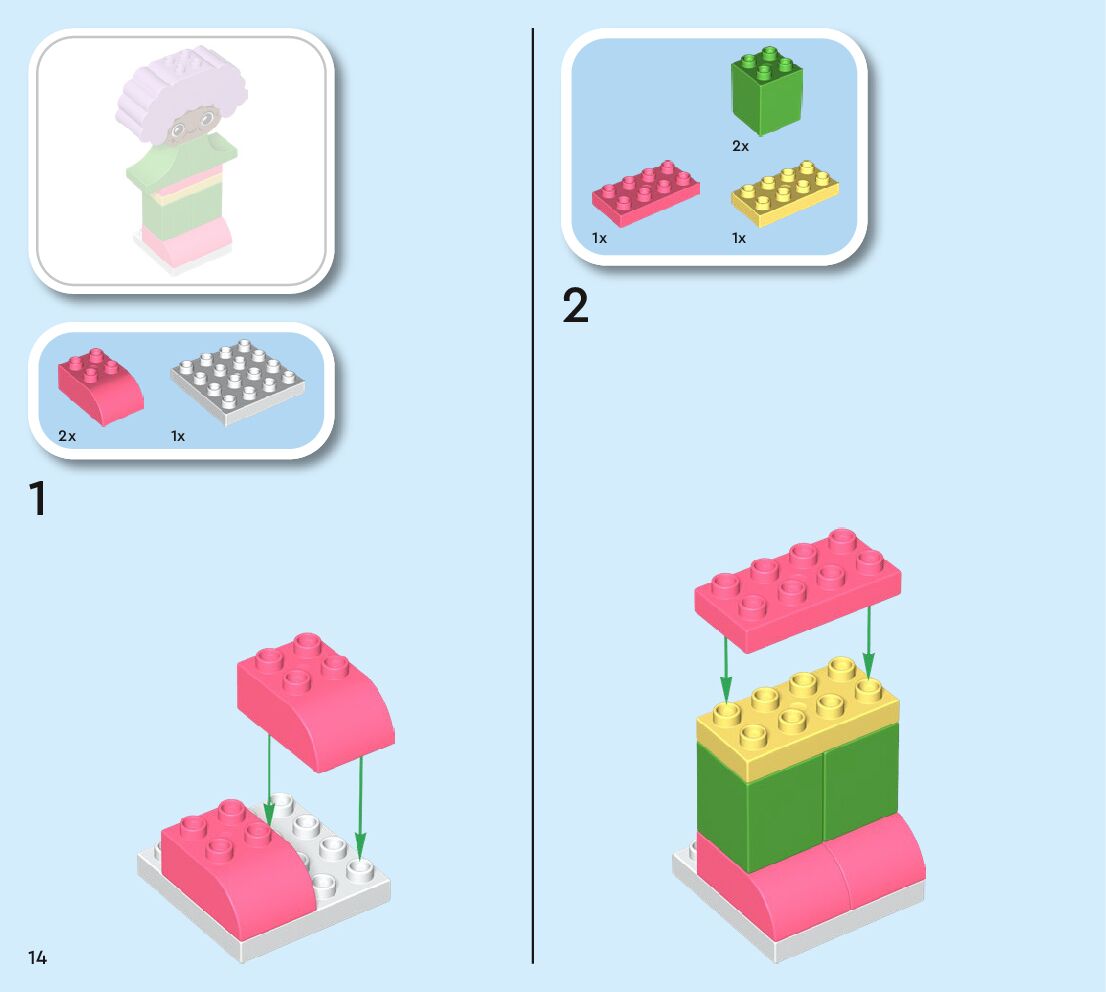 2x

1x

1

14

2x

1x

1x

2