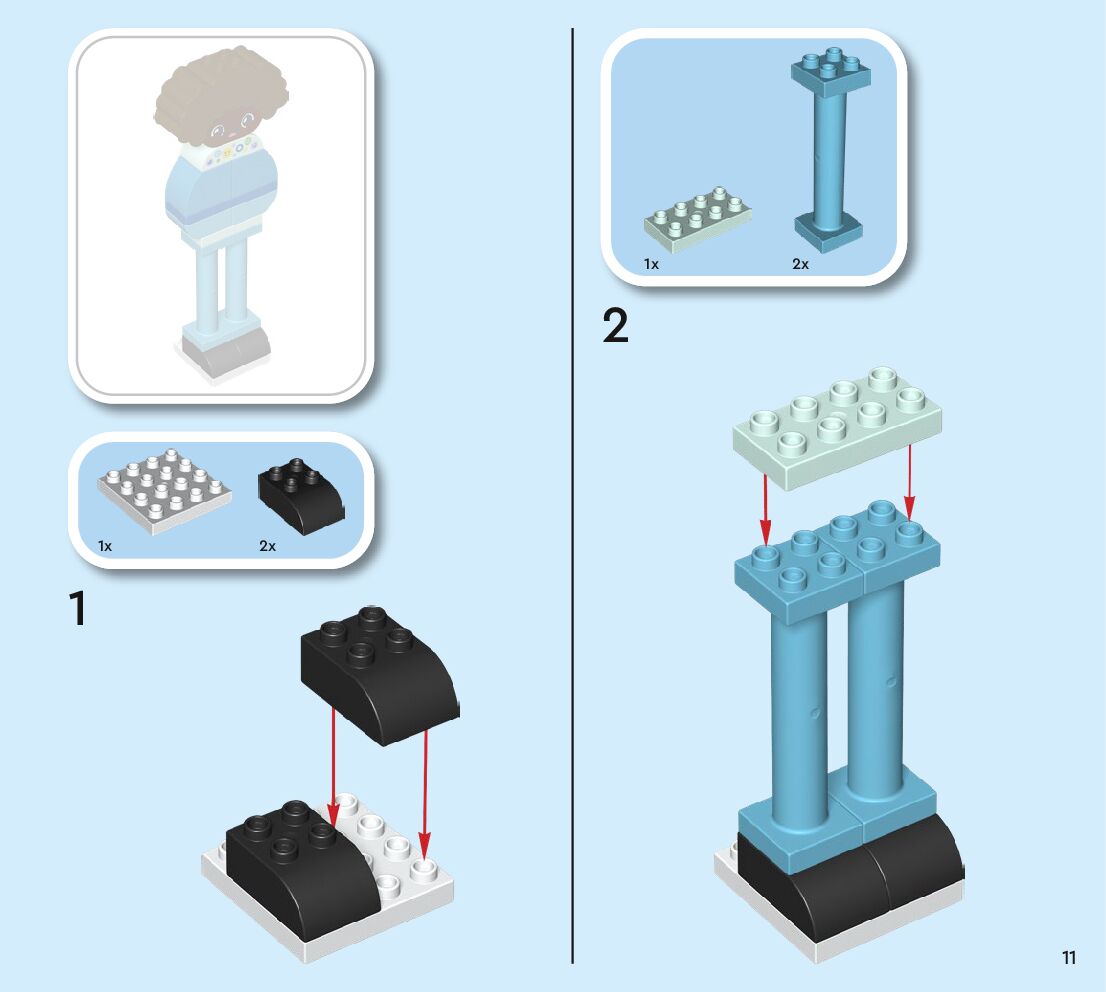 1x

2x

1

1x

2x

2

11