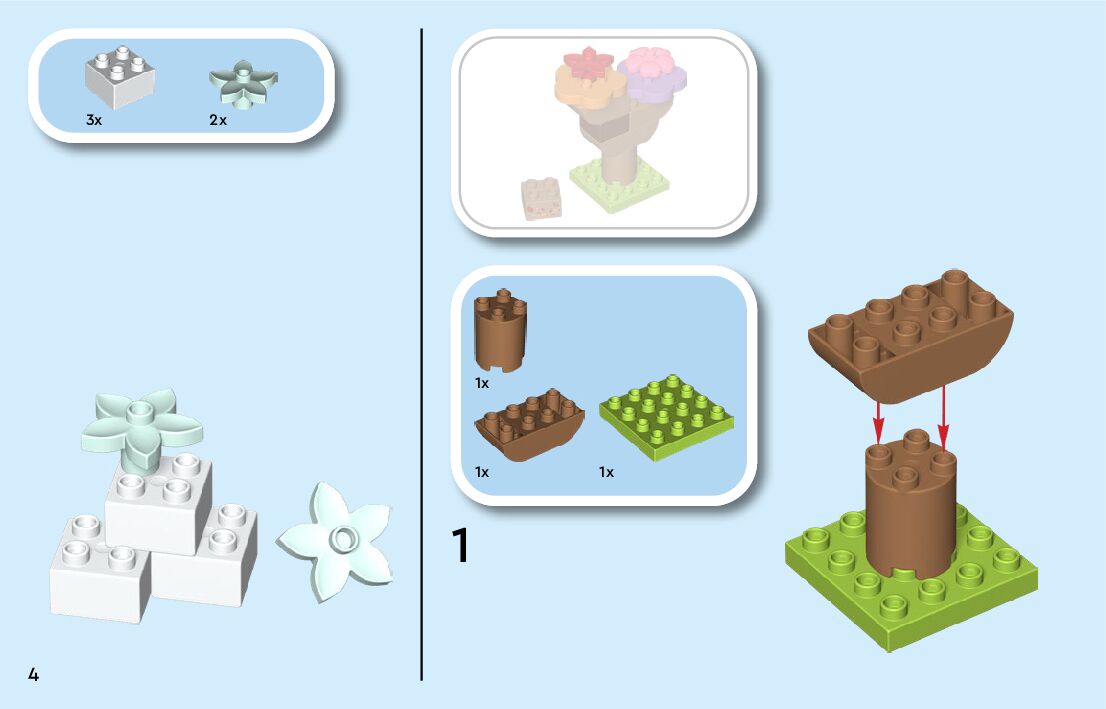 3x
2x

4

1x
1x
1x

1