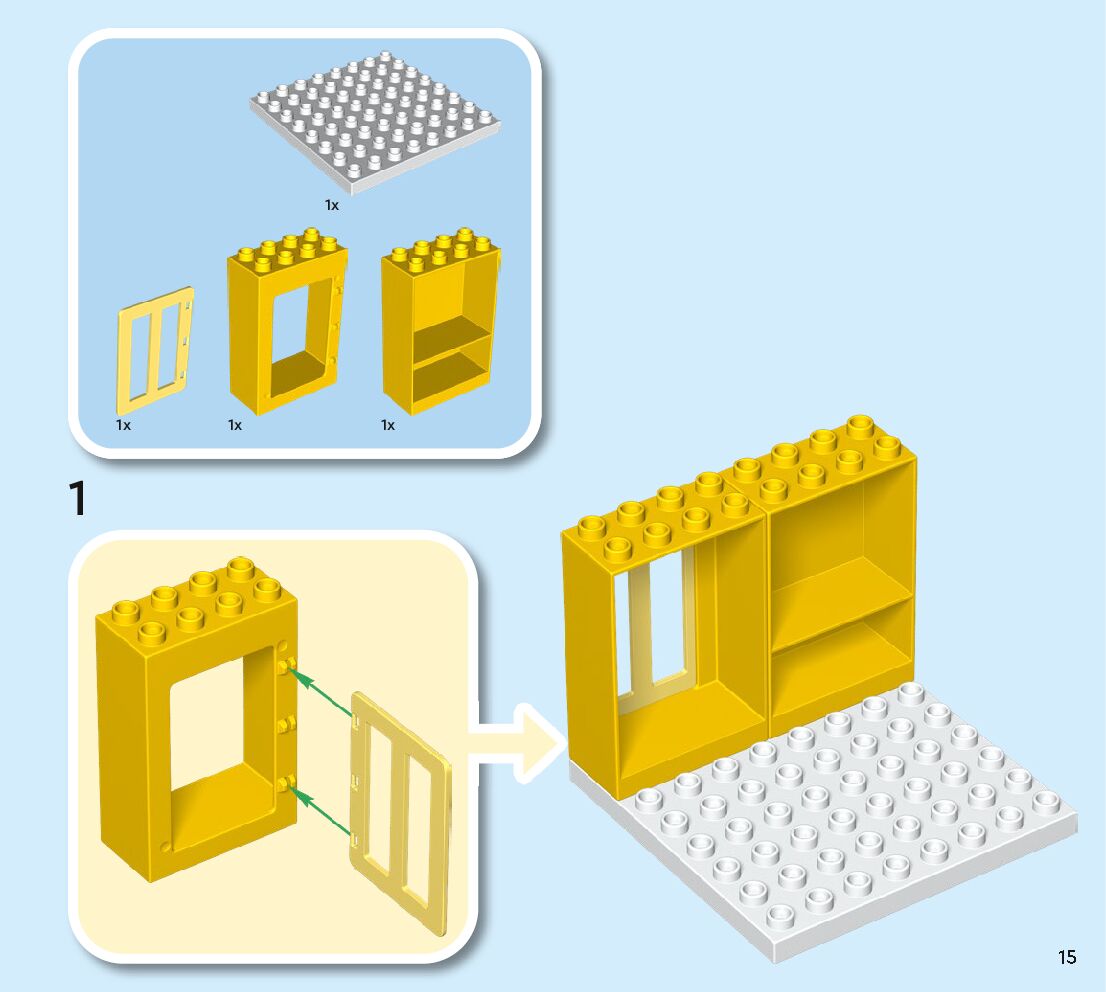 1x

1x

1x

1x

1

15