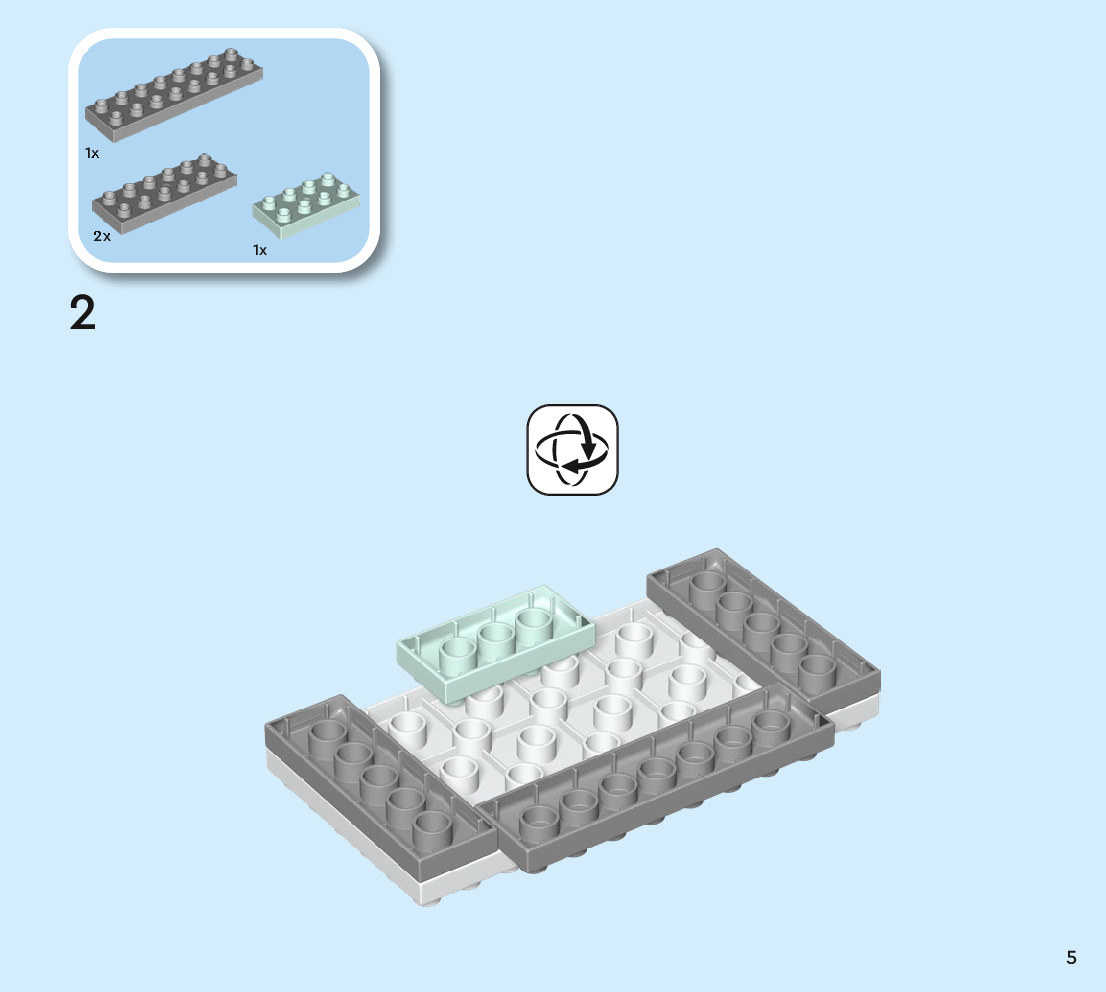 1x

2x

1x

2

5