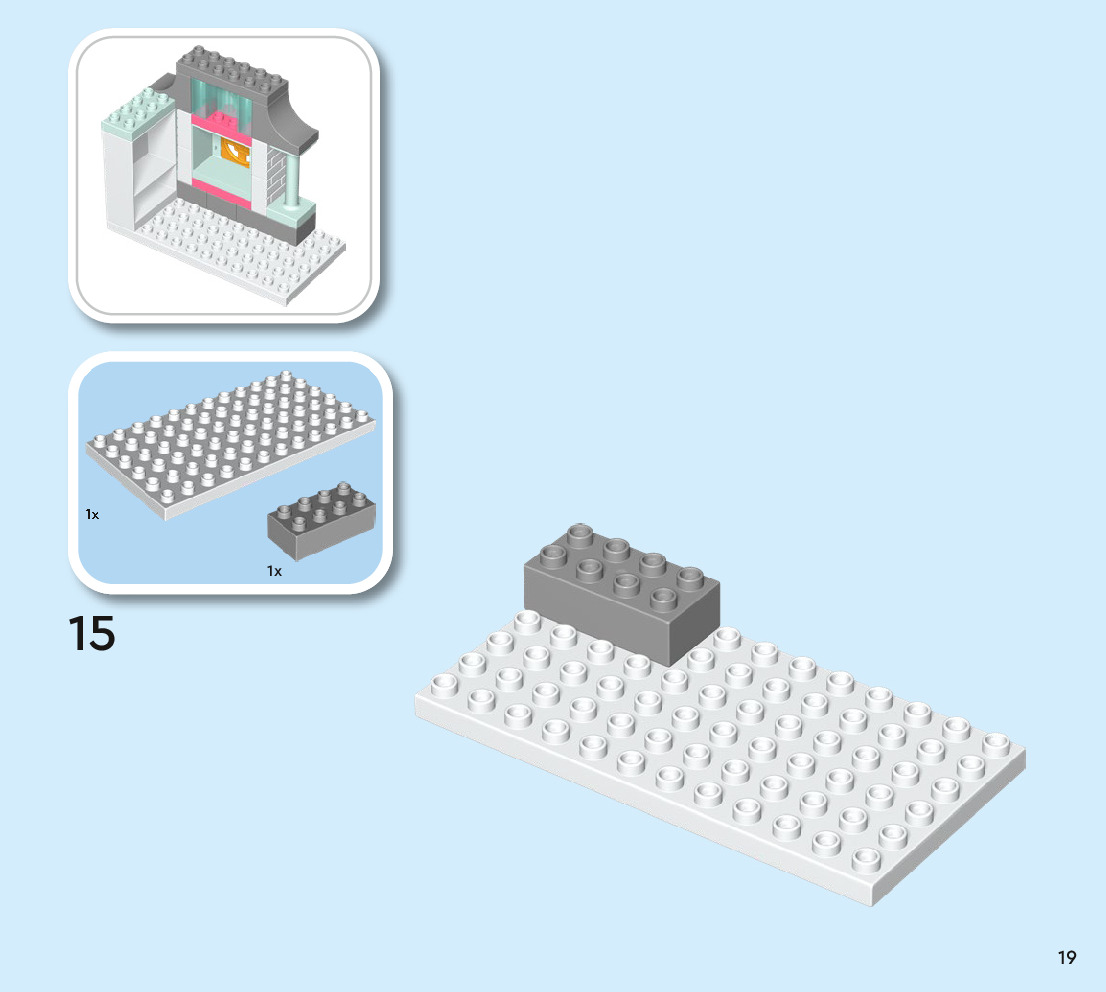 1x

1x

15

19