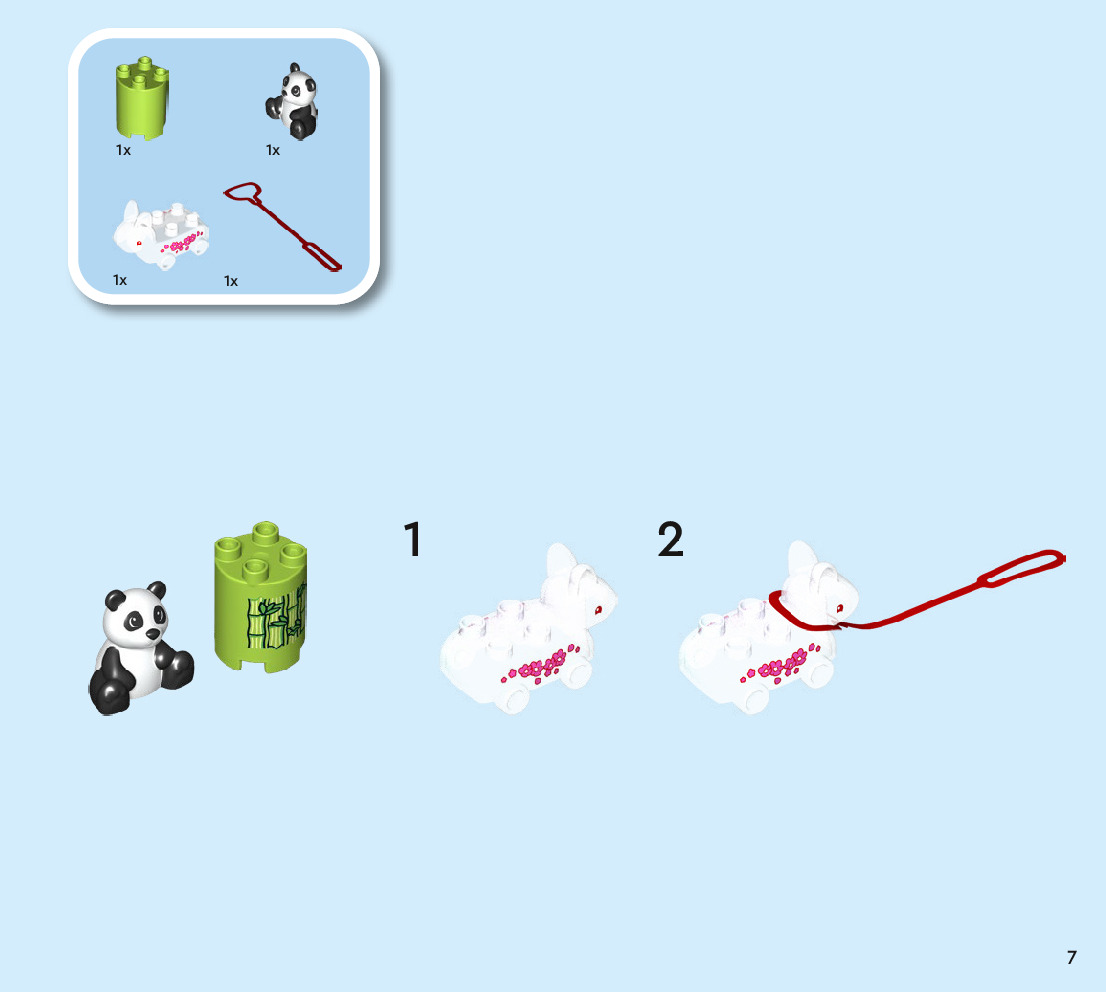 1x
1x
1x
1x

1

2

7