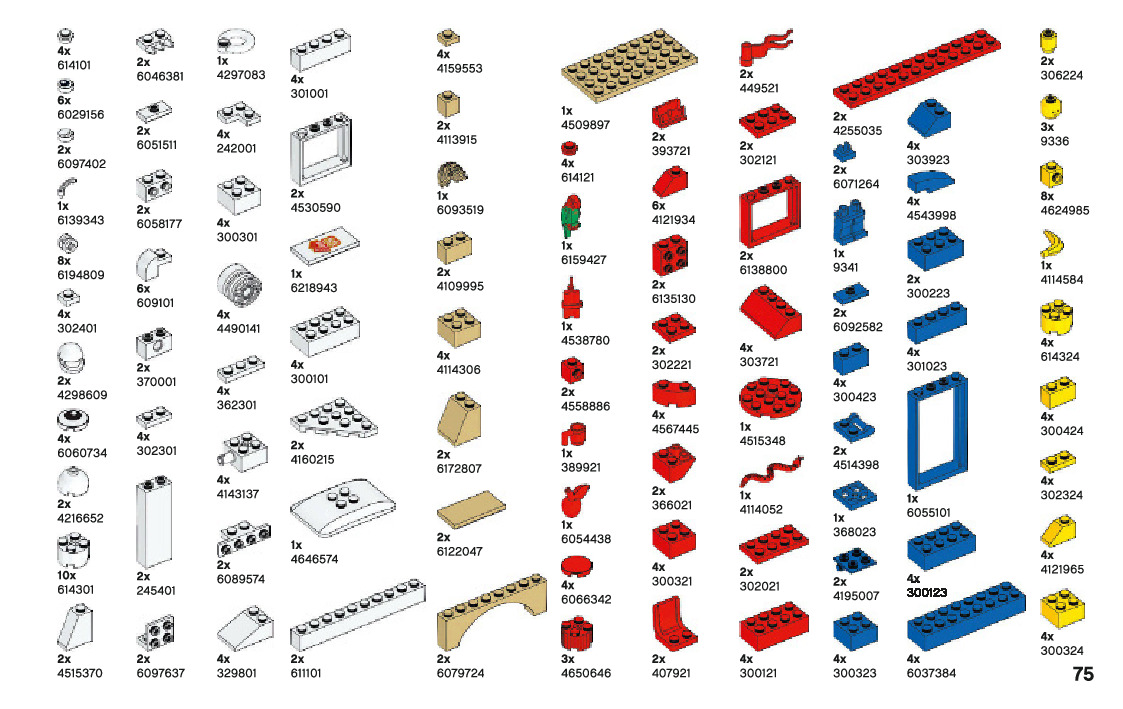 4x
614101

6x
6029156

2x
6097402

1x
6139343

8x
6194809

4x
302401

2x
4298609

4x
6060734

2x
4216652

10x
614301

2x
4515370

2x
6046381

2x
6051511

2x
6058177

6x
609101

2x
370001

4x
302301

2x
245401

2x
6097637

1x
4297083

4x
242001

4x
300301

4x
4490141

4x
362301

4x
4143137

2x
6089574

4x
329801

4x
301001

2x
4530590

1x
6218943

4x
300101

2x
4160215

1x
4646574

2x
611101

4x
4159553

2x
4113915

1x
6093519

2x
4109995

4x
4114306

2x
6172807

2x
6122047

2x
6079724

1x
4509897

4x
614121

1x
6159427

1x
4538780

2x
4558886

1x
389921

1x
6054438

4x
6066342

3x
4650646

2x
393721

6x
4121934

2x
6135130

2x
302221

4x
4567445

2x
366021

4x
300321

2x
407921

2x
449521

2x
302121

2x
6138800

4x
303721

1x
4515348

1x
4114052

2x
302021

4x
300121

2x
4255035

2x
6071264

1x
9341

2x
6092582

4x
300423

2x
4514398

1x
368023

2x
4195007

4x
300323

4x
303923

4x
4543998

2x
300223

4x
301023

1x
6055101

4x
300123

4x
6037384

2x
306224

3x
9336

8x
4624985

1x
4114584

4x
614324

4x
300424

4x
302324

4x
4121965

4x
300324

75