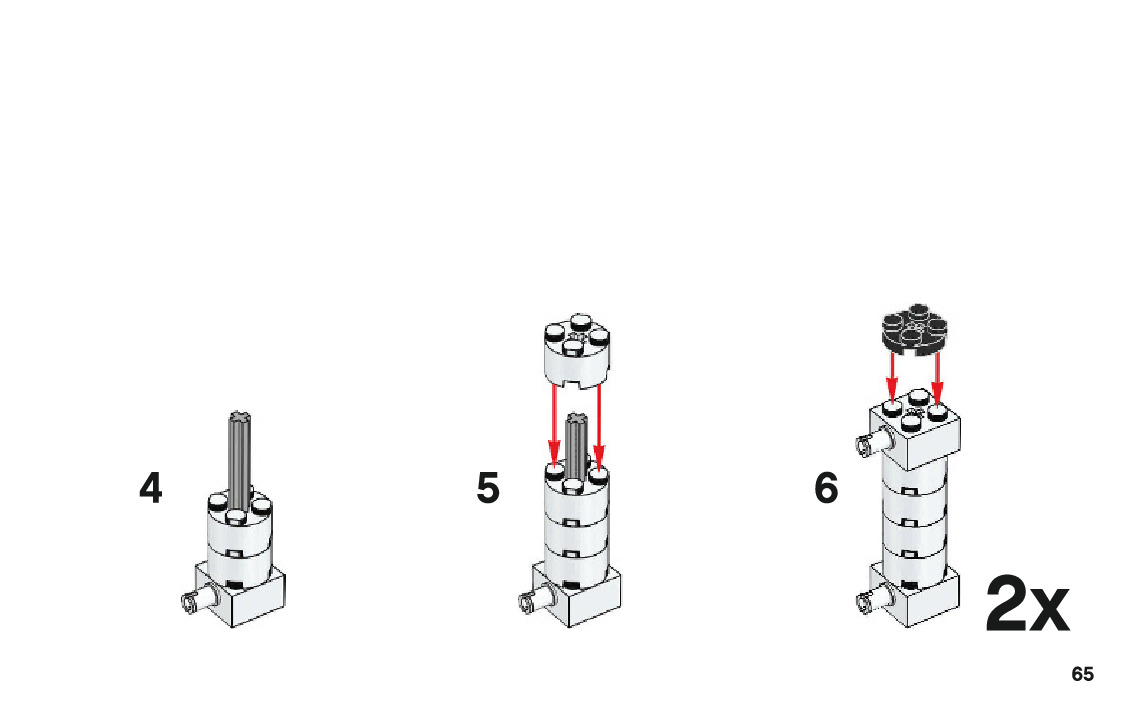 4

5

6

2x

65