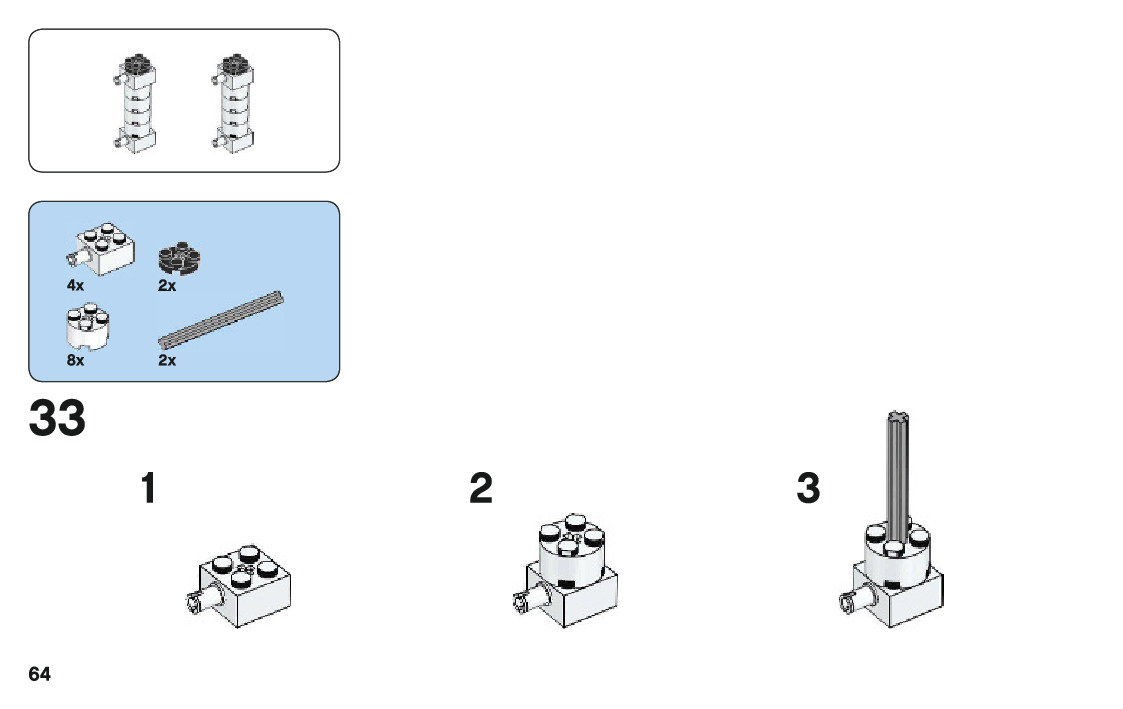 4x
2x
8x
2x

33

1

2

3

64