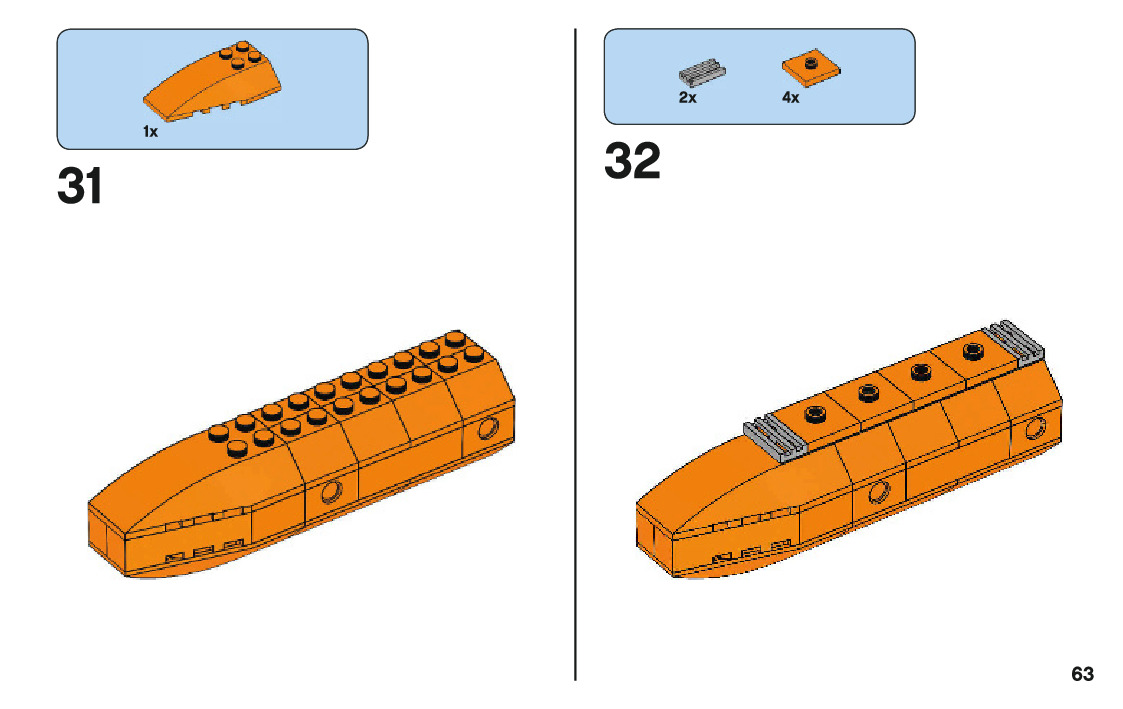 1x

31

2x 4x

32

63