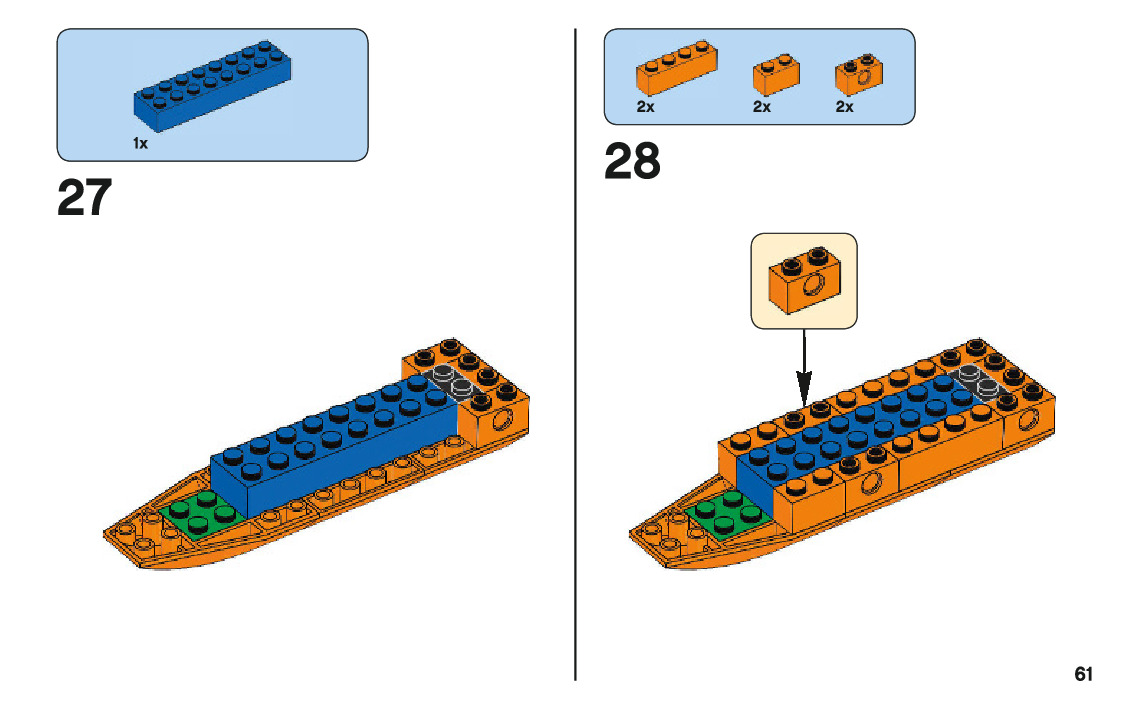 1x

27

2x 2x 2x

28

61