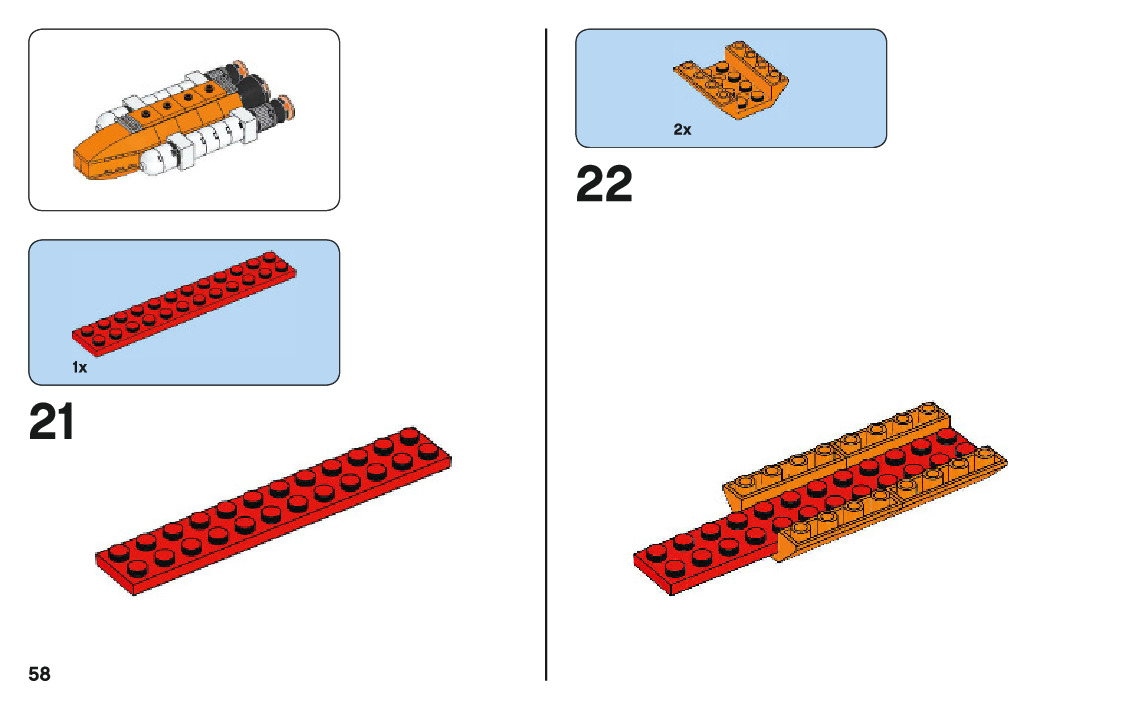 1x

21

58

2x

22