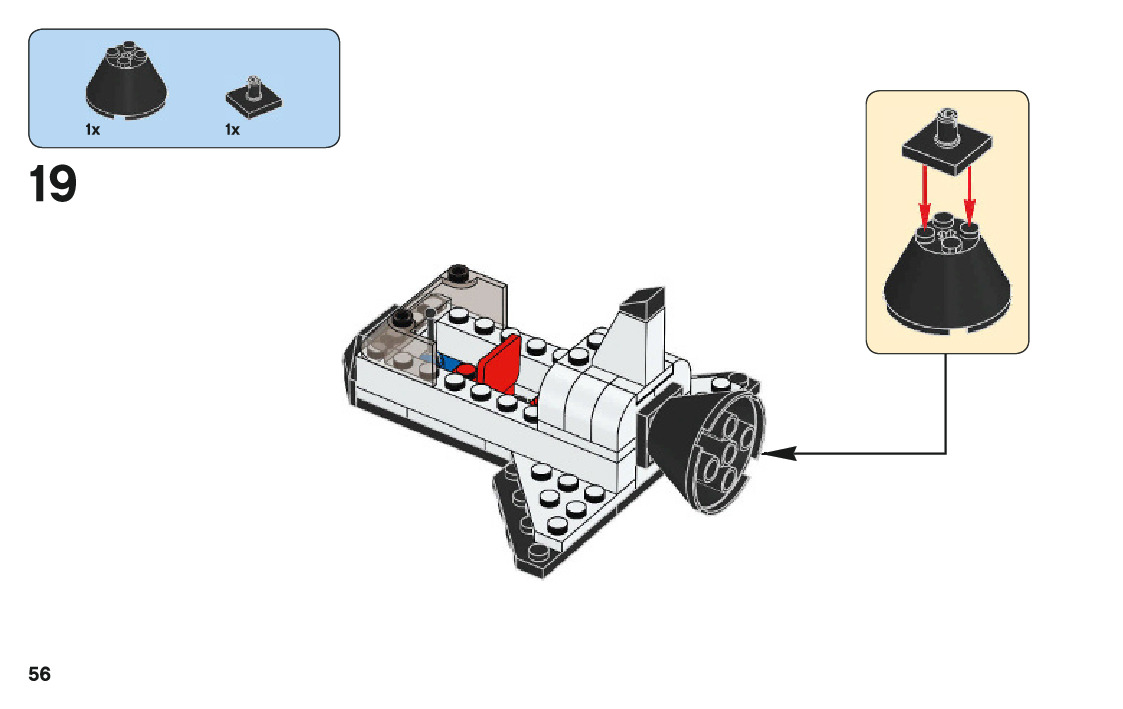 1x
1x

19

56