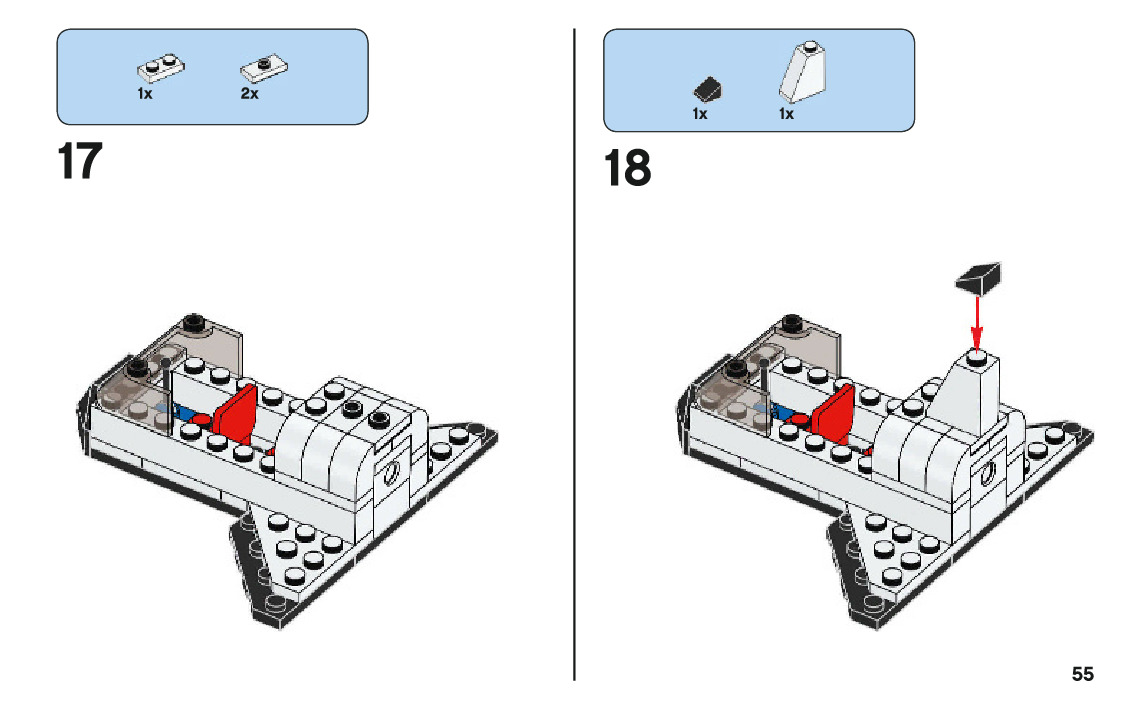 1x 2x

17

1x 1x

18

55