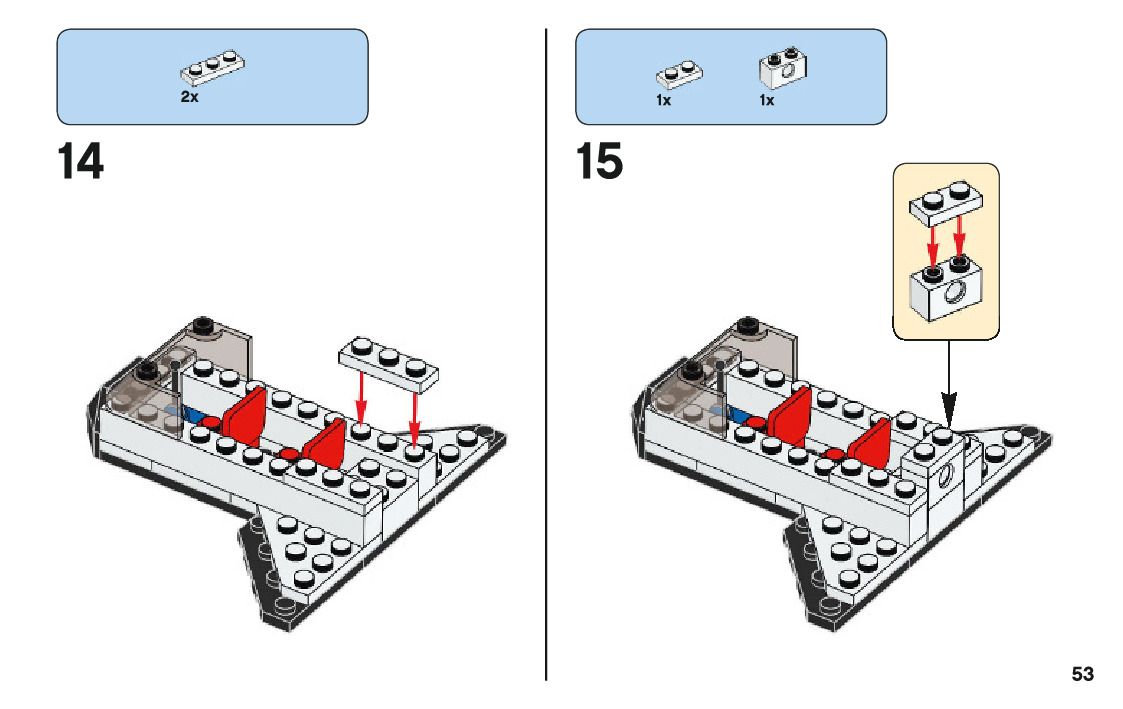 2x

14

1x 1x

15

53