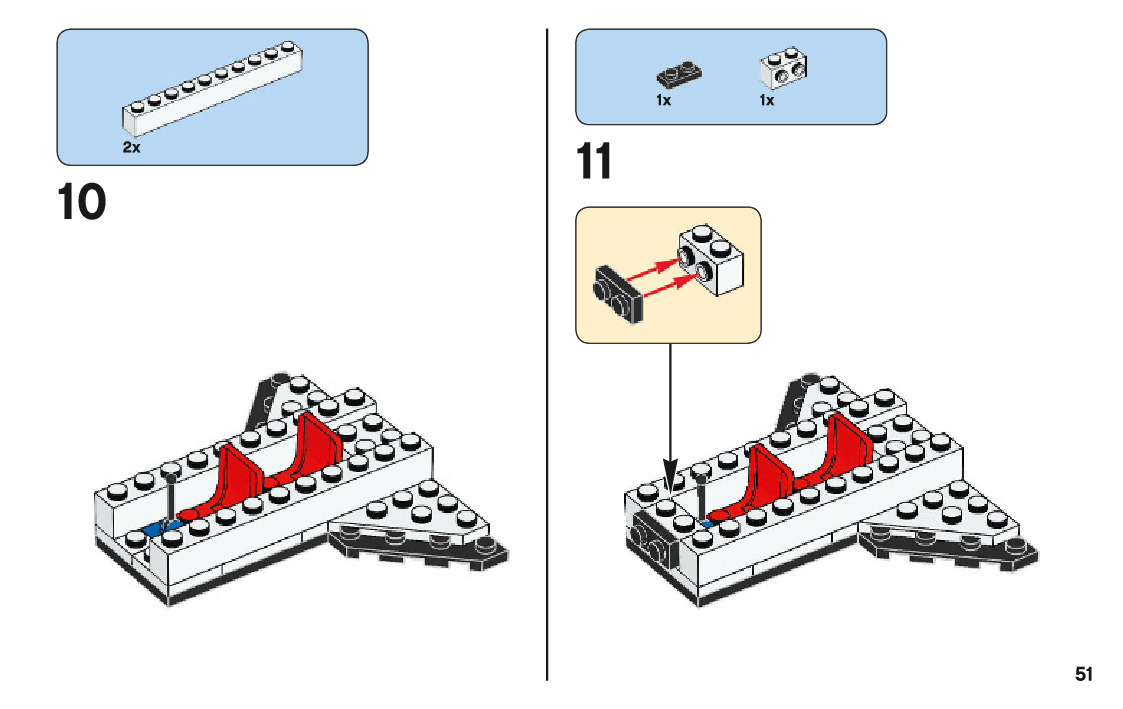 2x

10

1x 1x

11

51