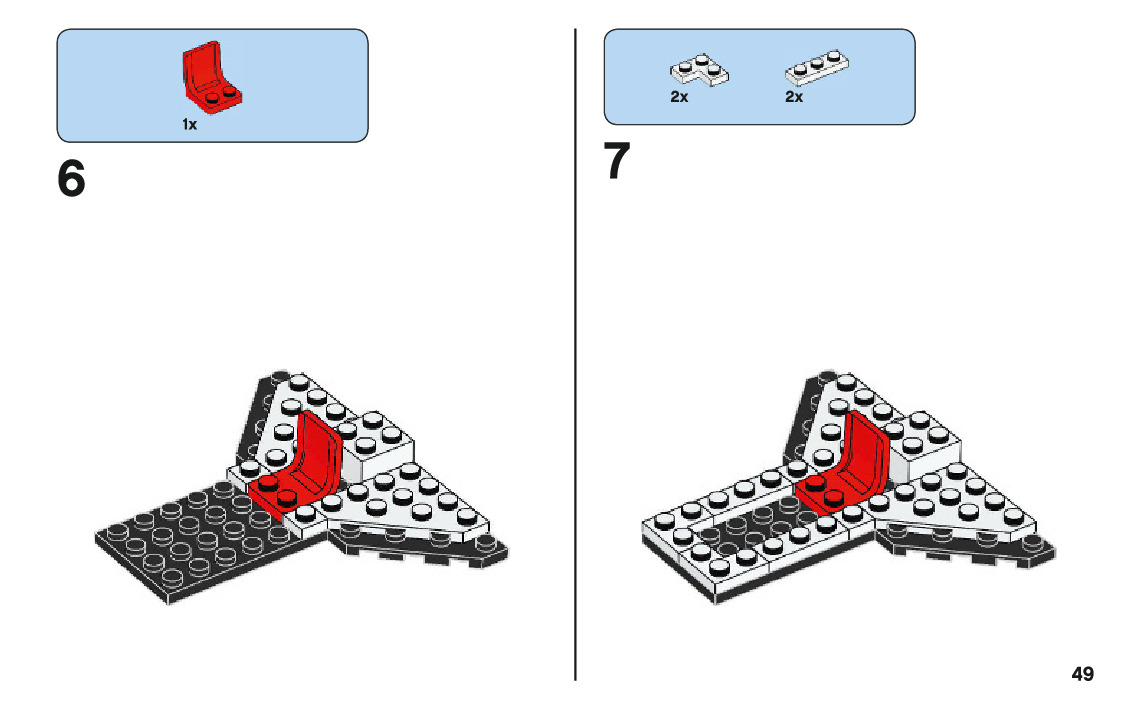 1x

6

2x 2x

7

49