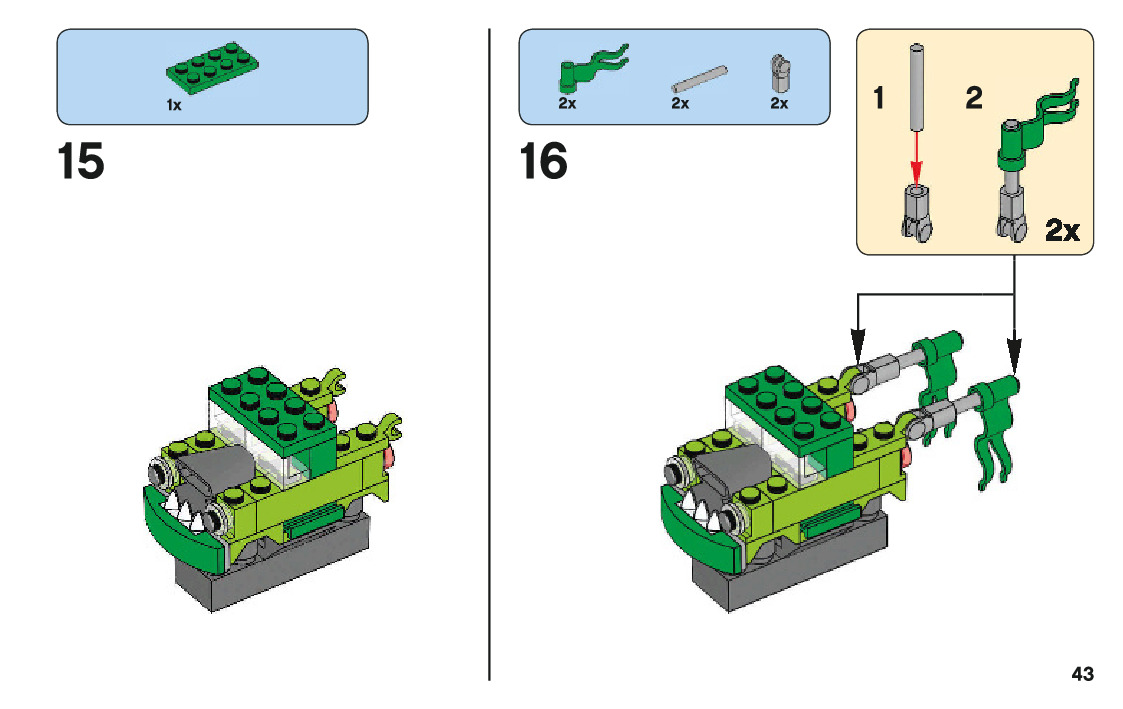 1x

15

2x 2x 2x

16

1 2

2x

43