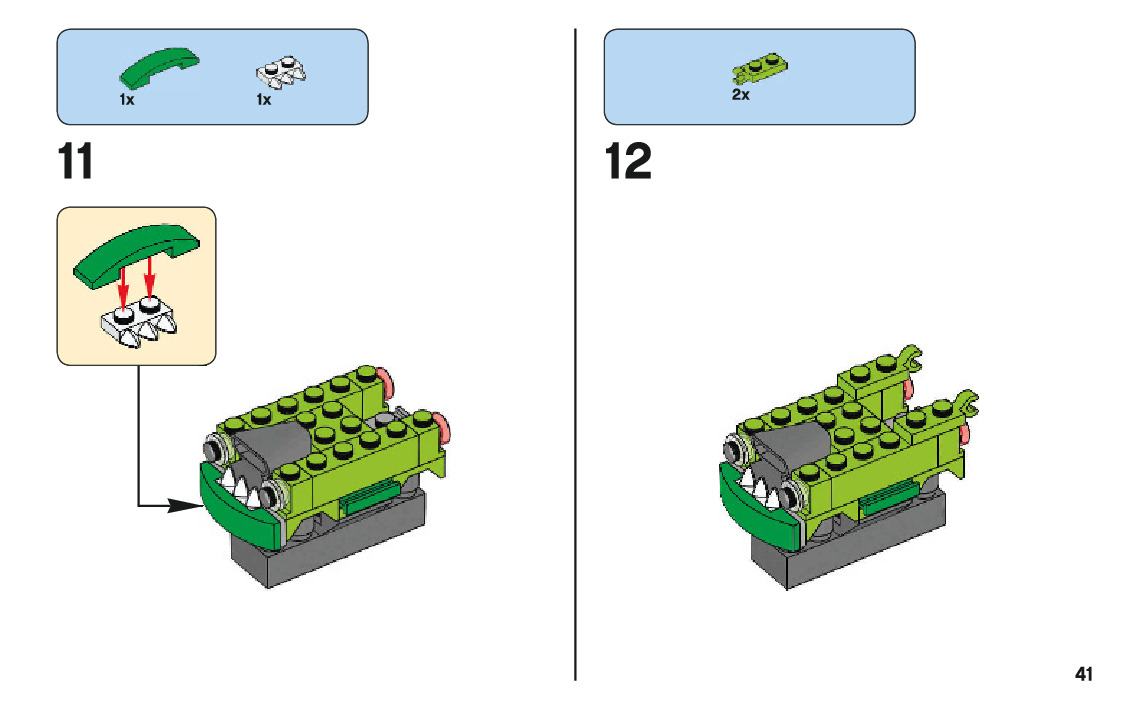 1x 1x

11

2x

12

41