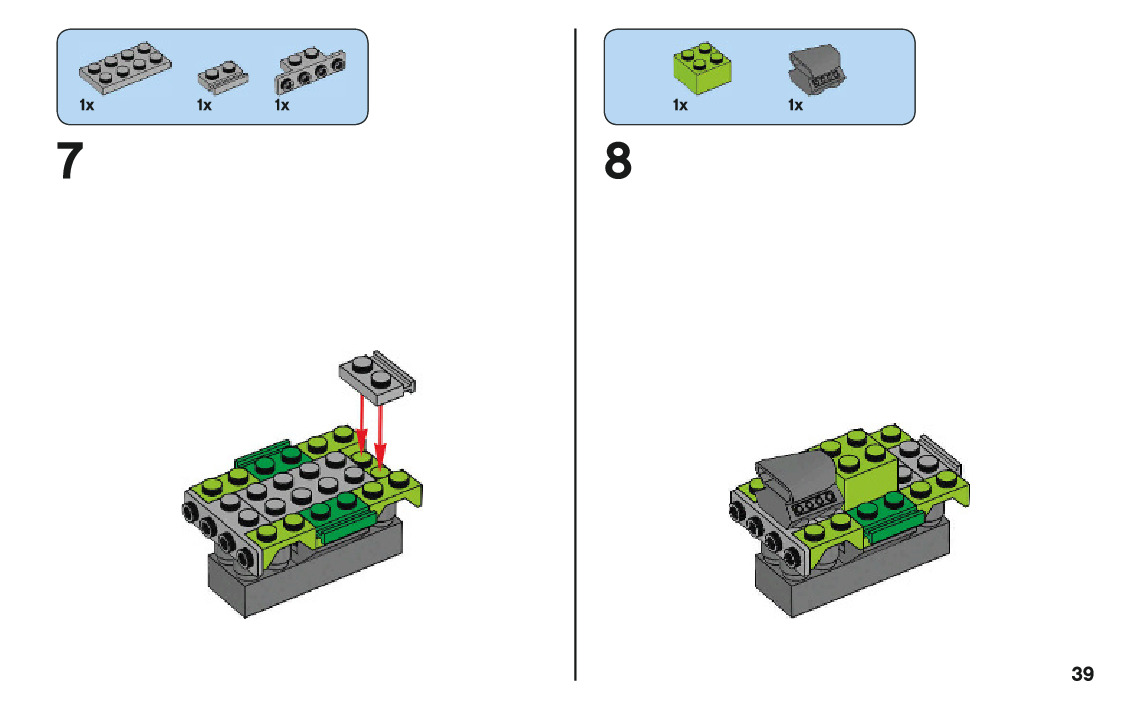 1x 1x 1x

7

1x 1x

8

39