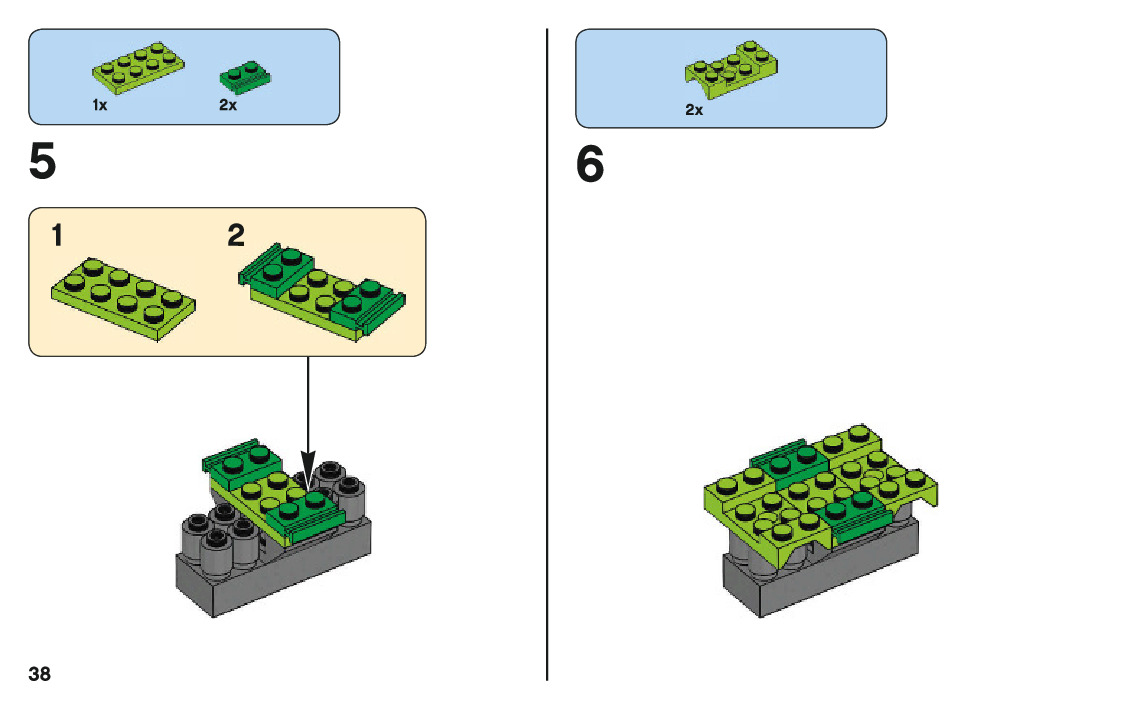 1x 2x

5

1 2

38

2x

6