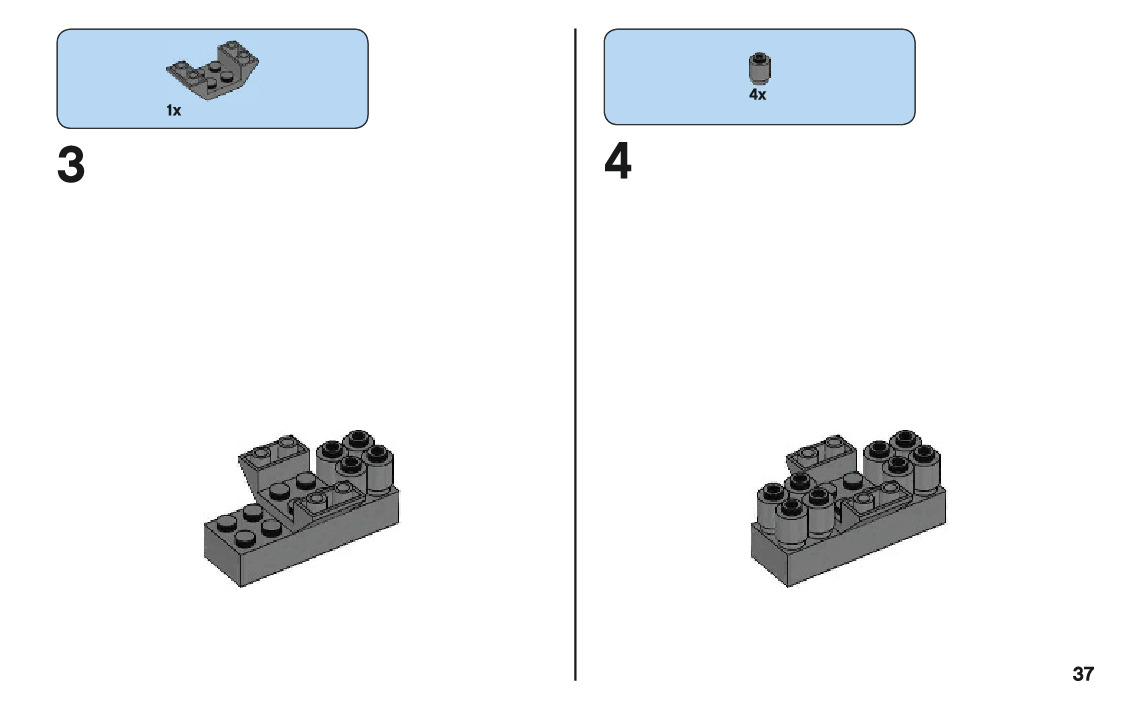 1x

3

4x

4

37