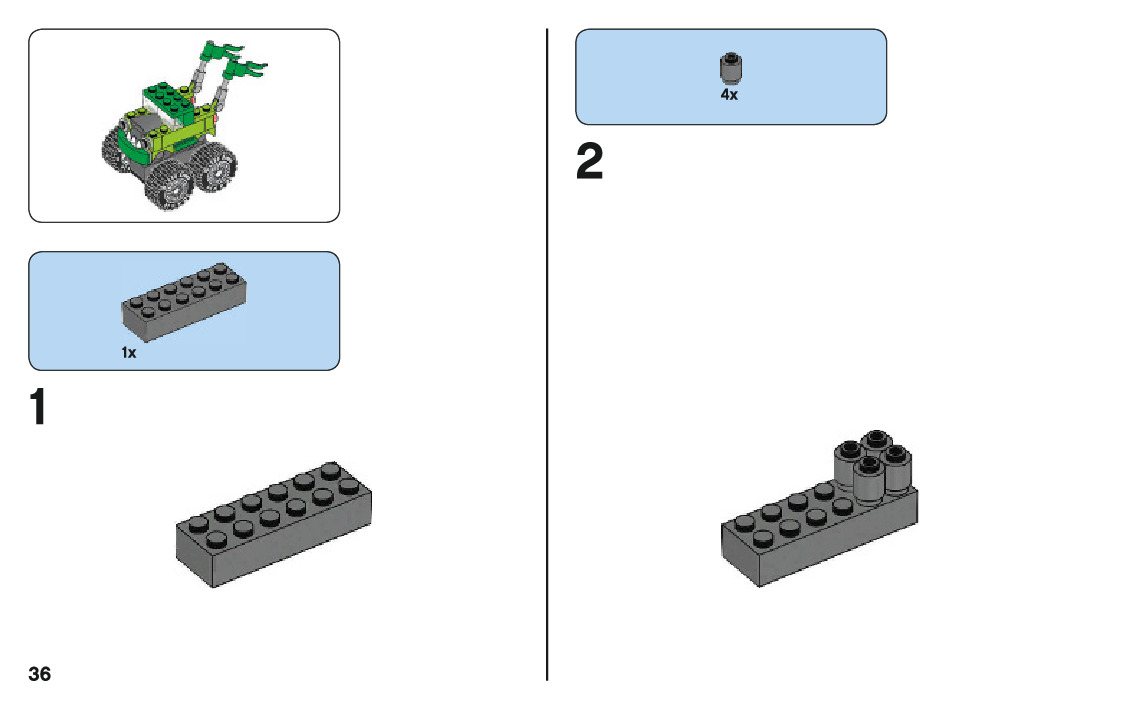 1x

1

36

4x

2