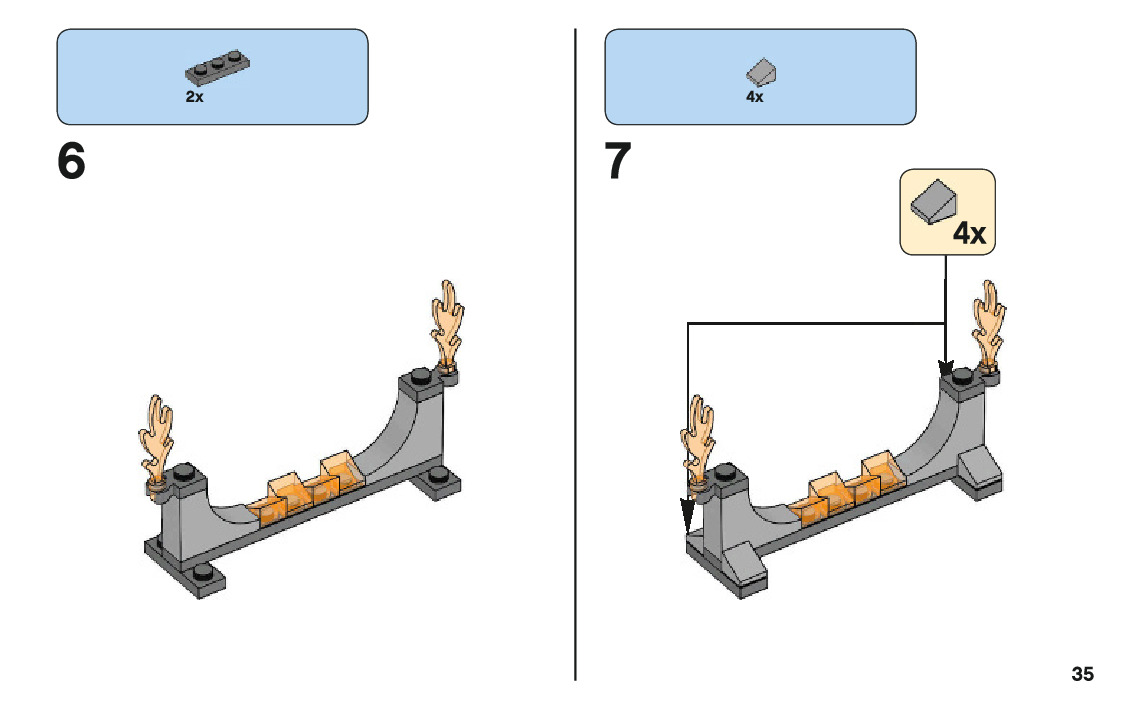 2x

6

4x

7

4x

35