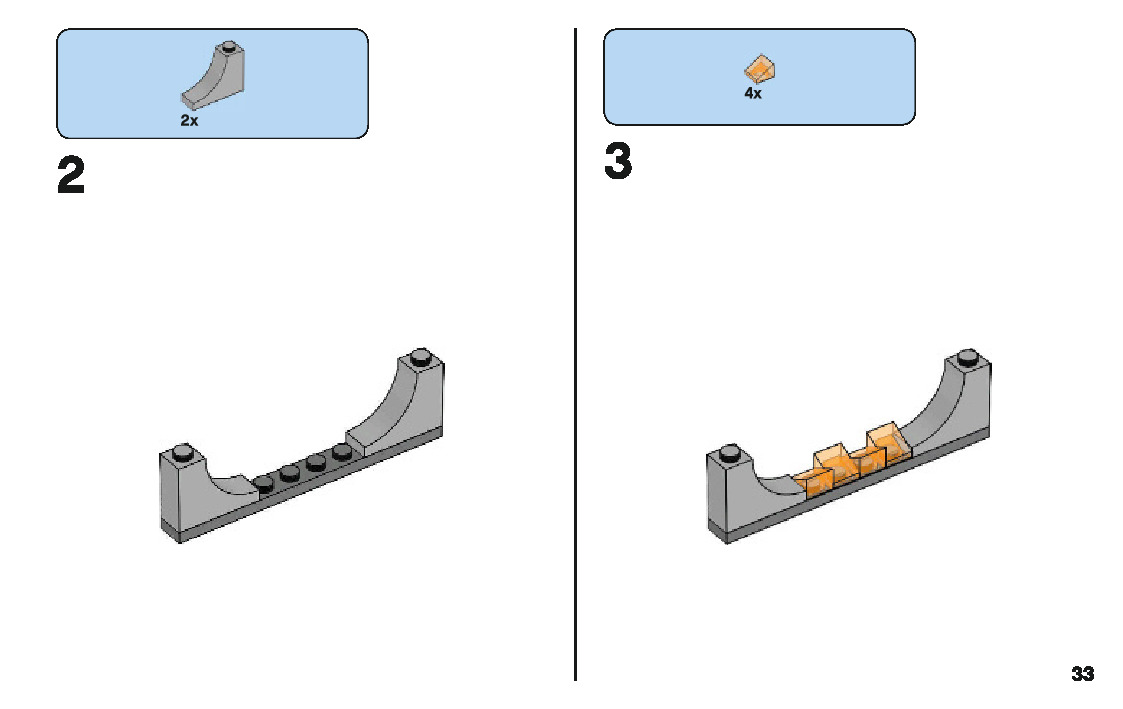 2x

2

4x

3

33