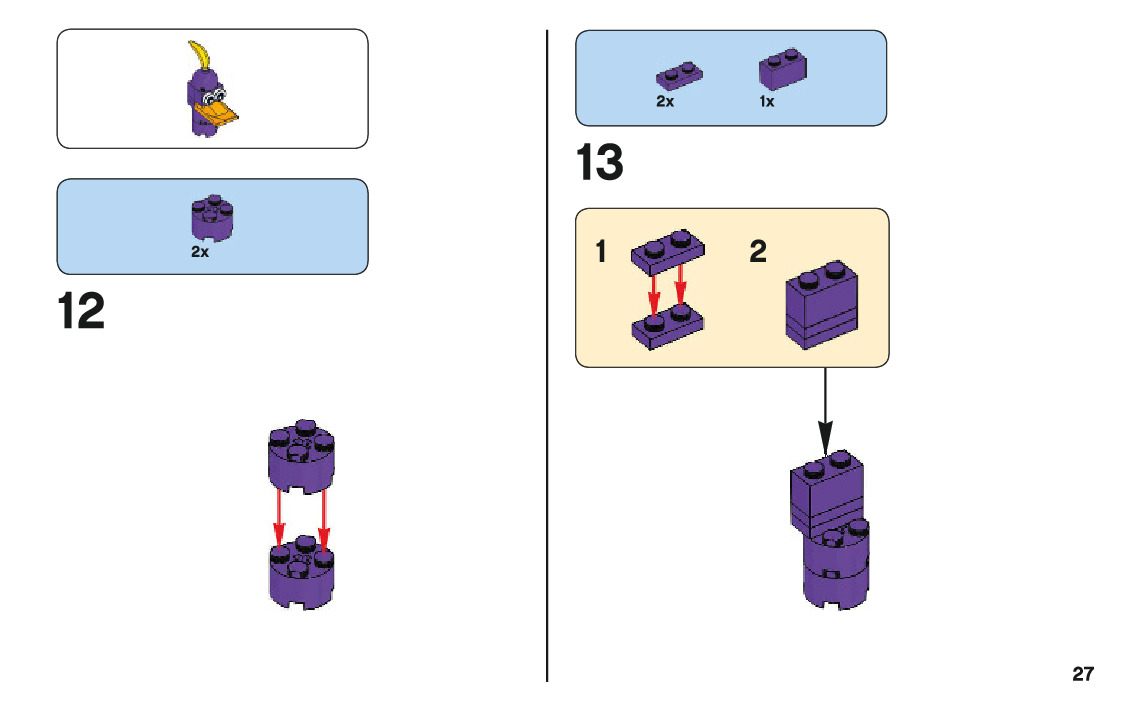 2x

12

2x 1x

13

1 2

27