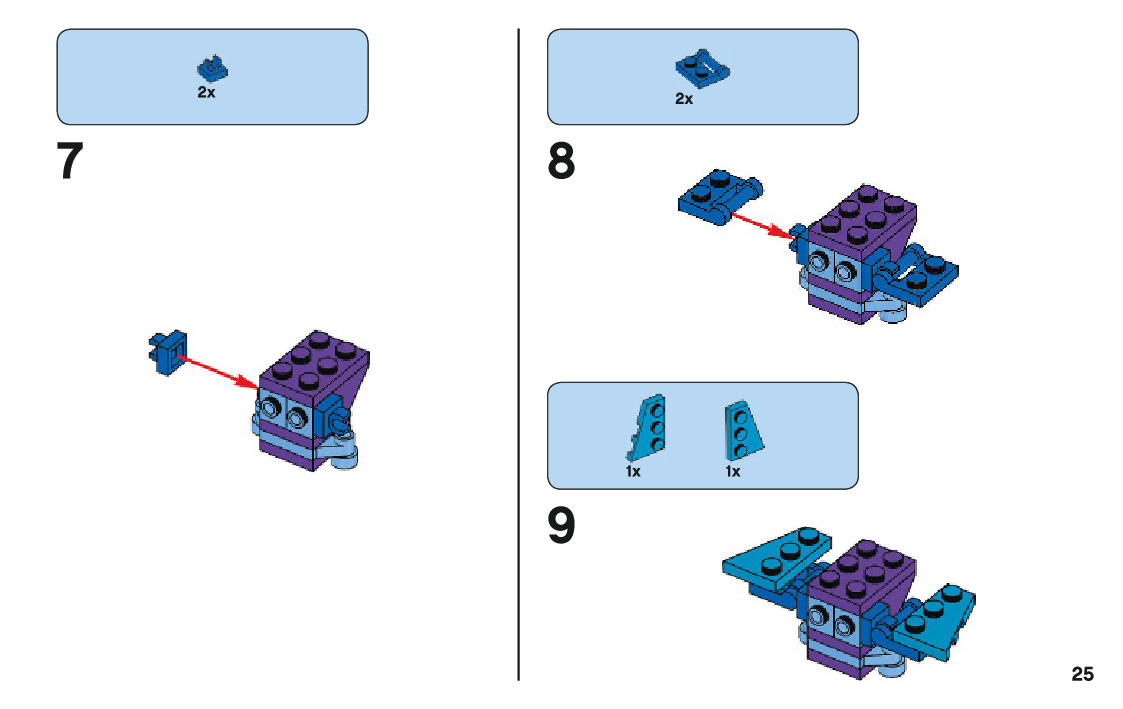 2x

7

2x

8

1x
1x

9

25