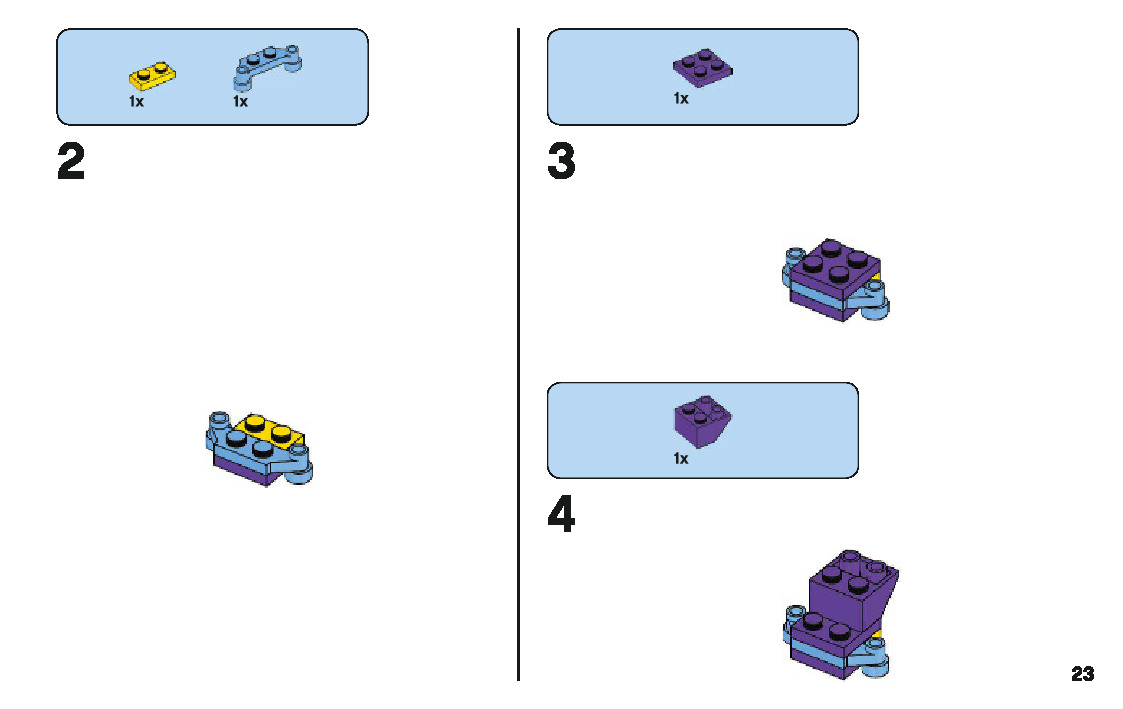 1x 1x

2

1x

3

1x

4

23