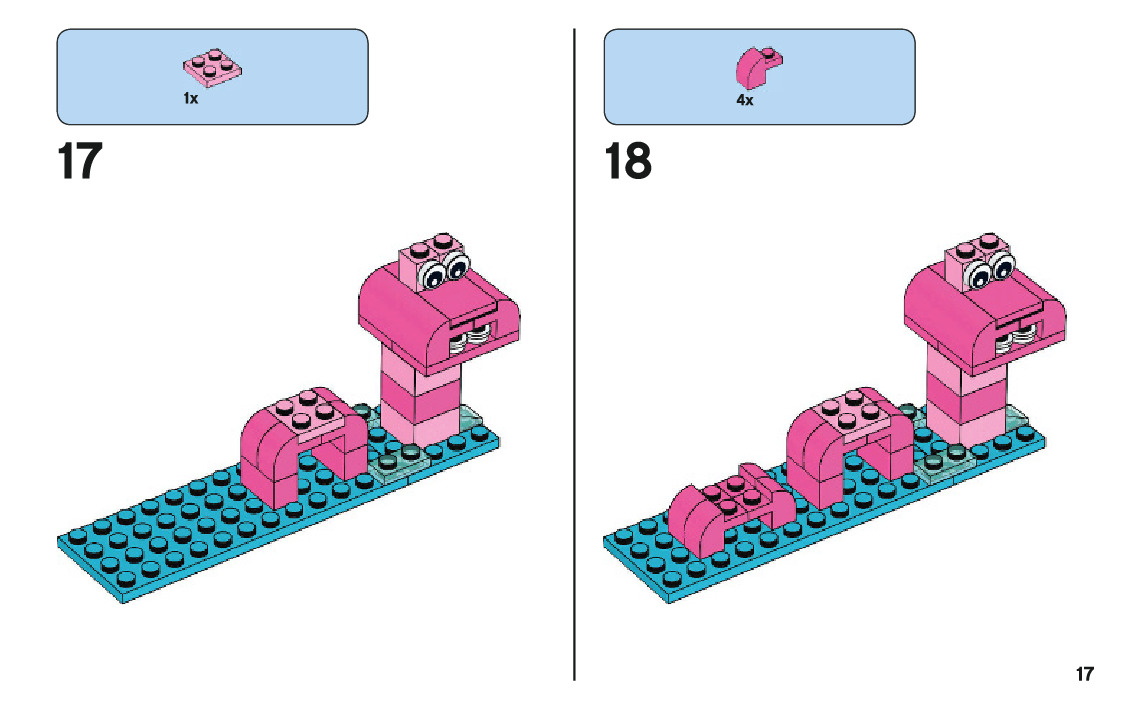 1x

17

4x

18

17