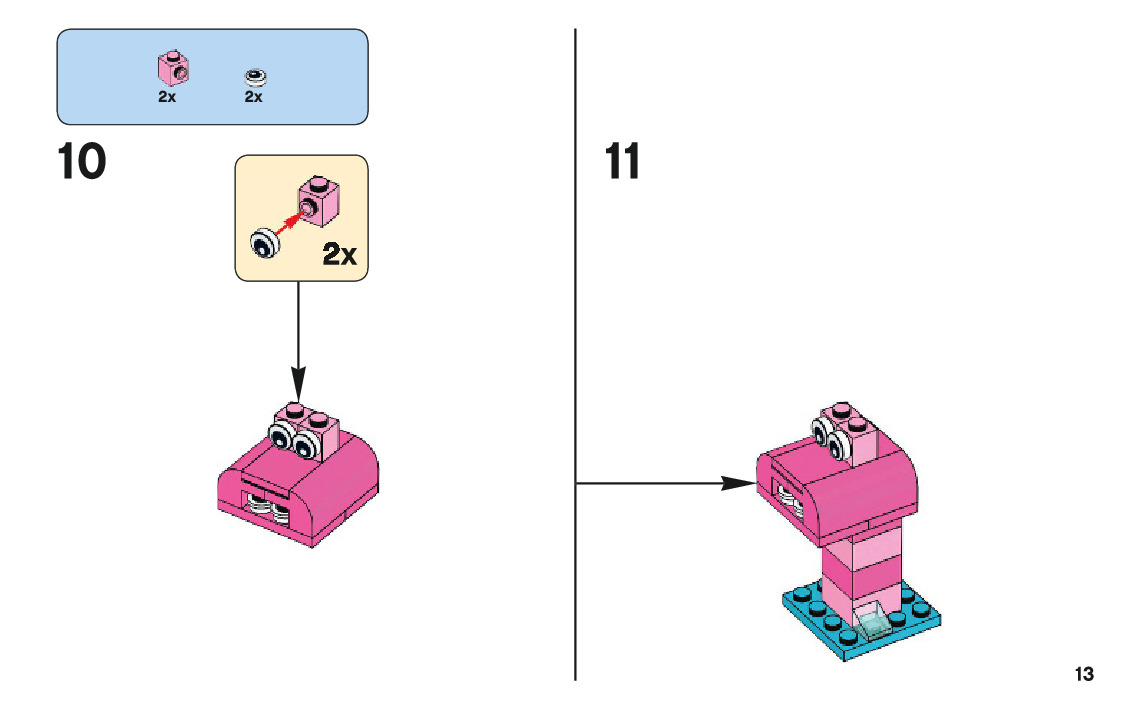 2x 2x

10

2x

11

13