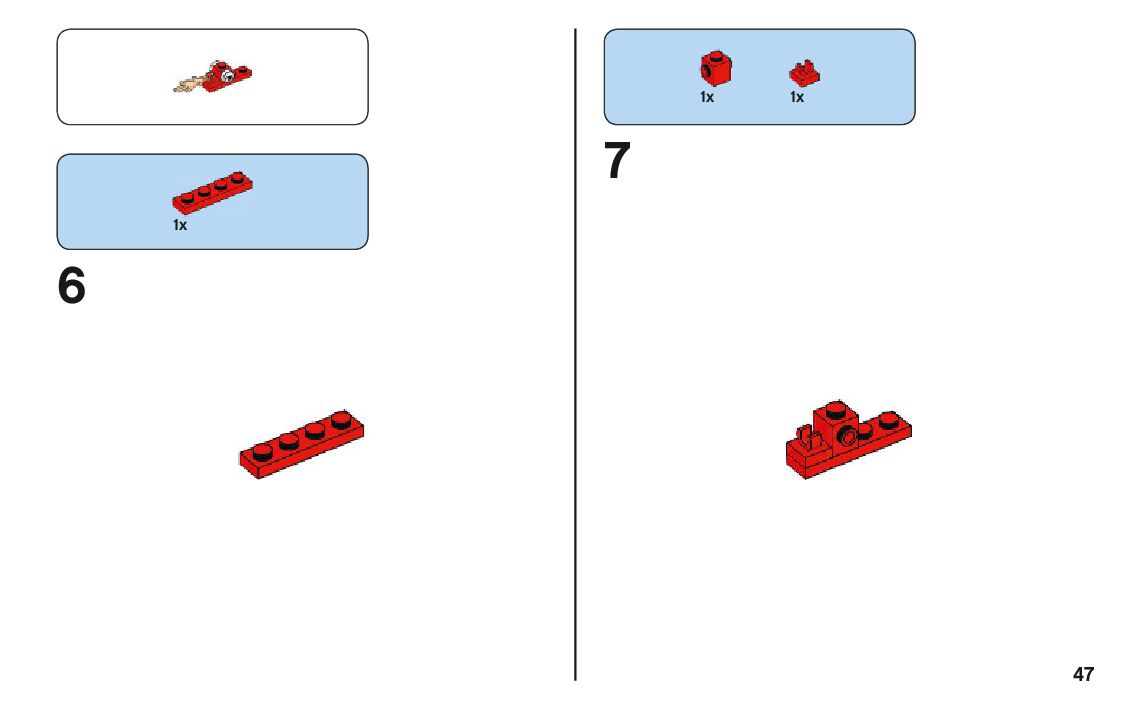 1x

6

1x

1x

7

47