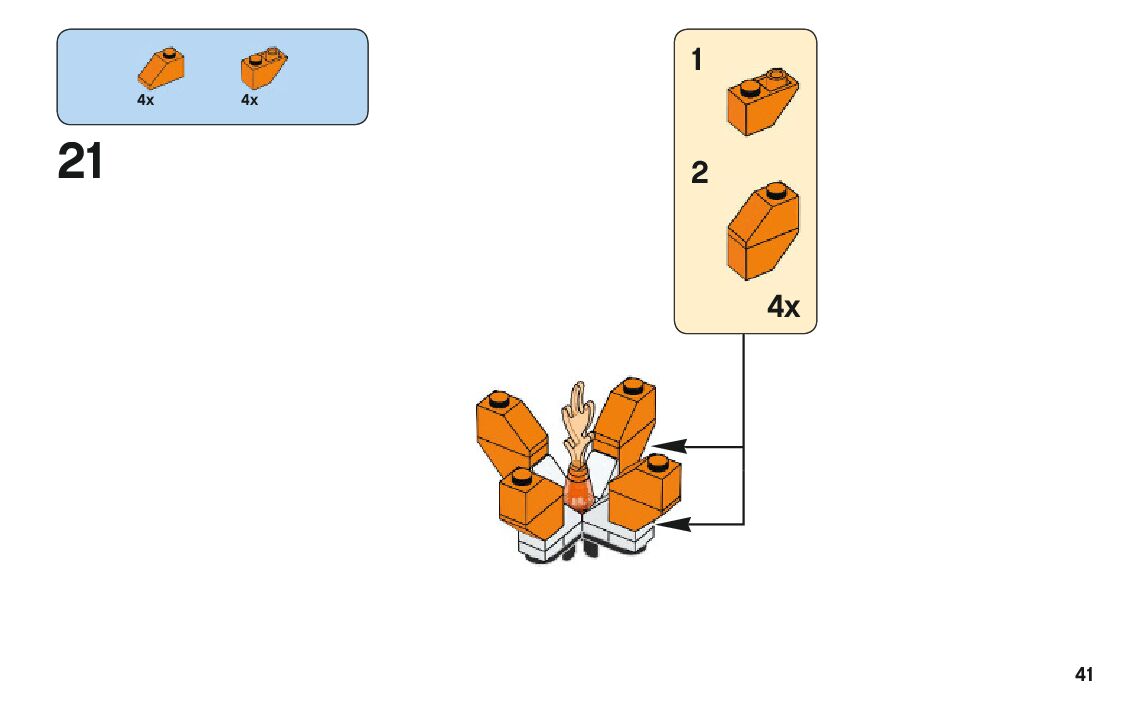 4x

4x

21

1

2

4x

41