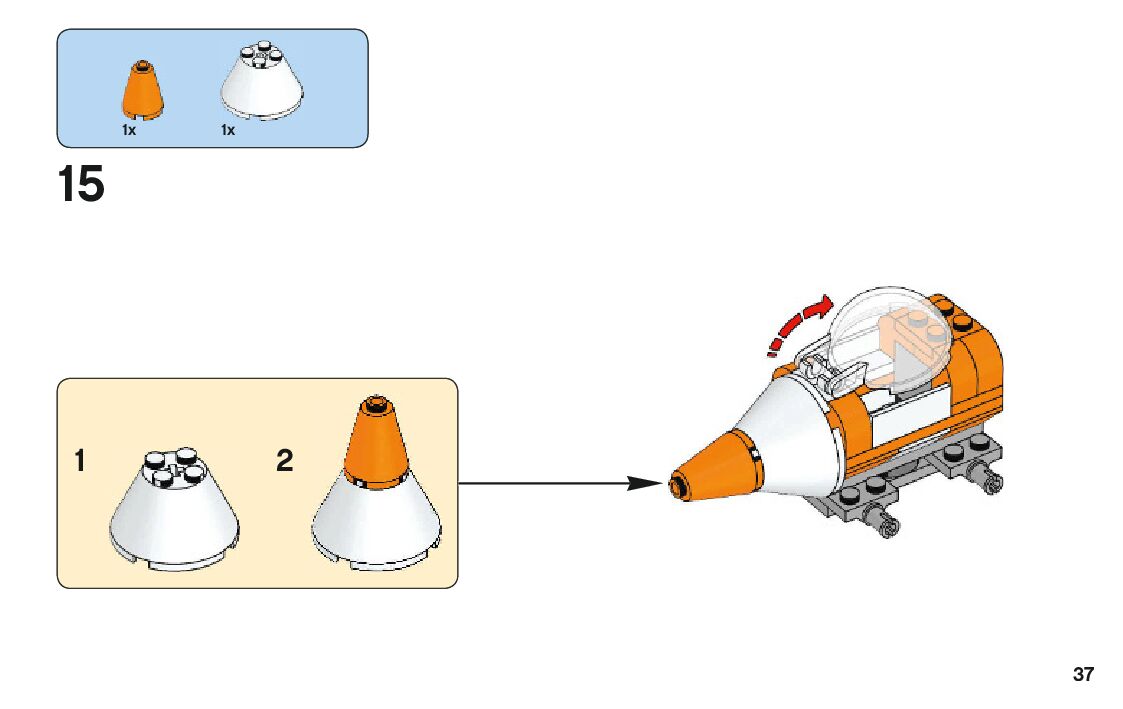 1x 1x

15

1

2

37