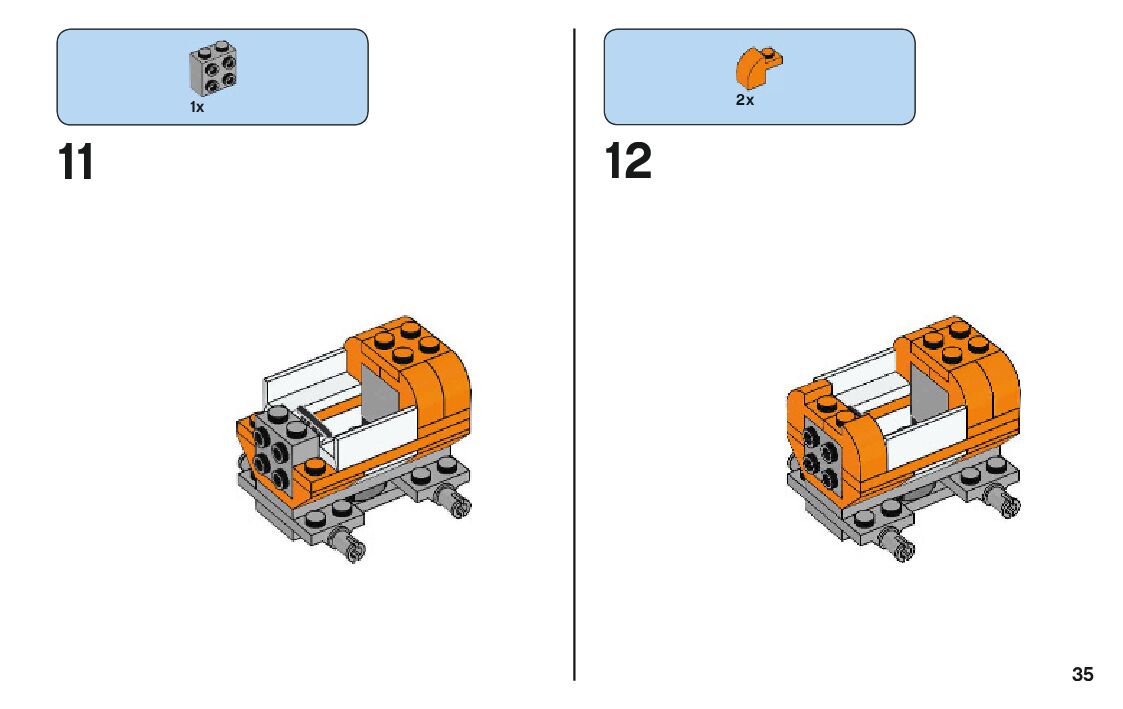 1x

11

2x

12

35