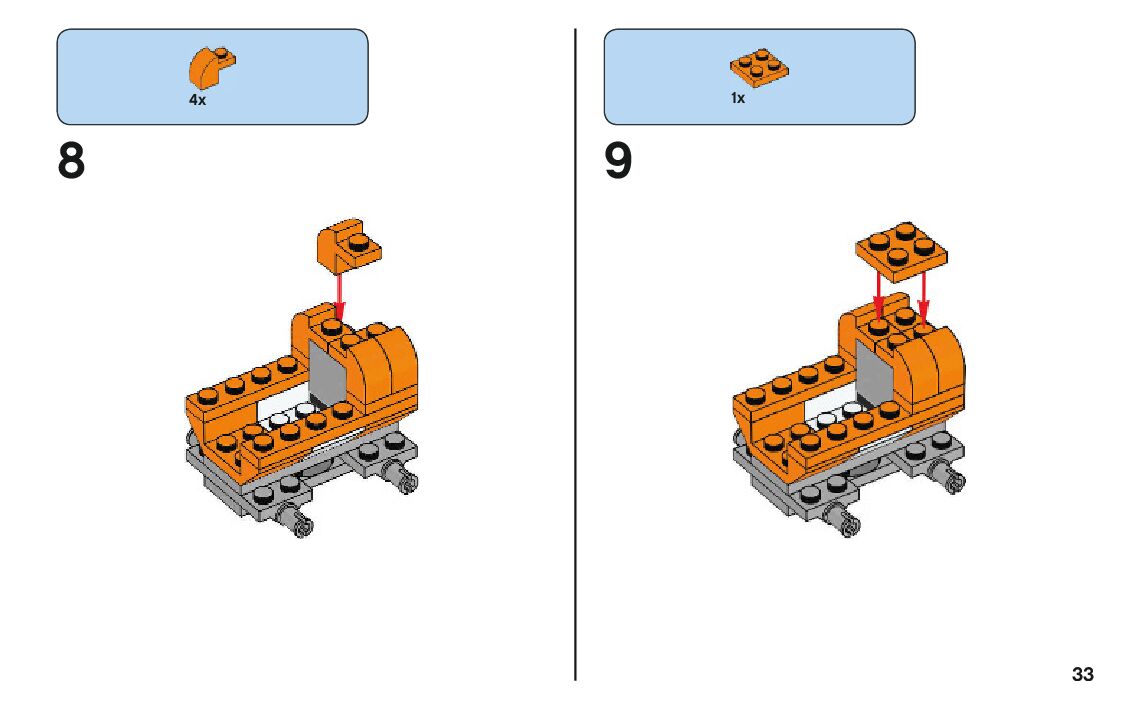 4x

8

1x

9

33