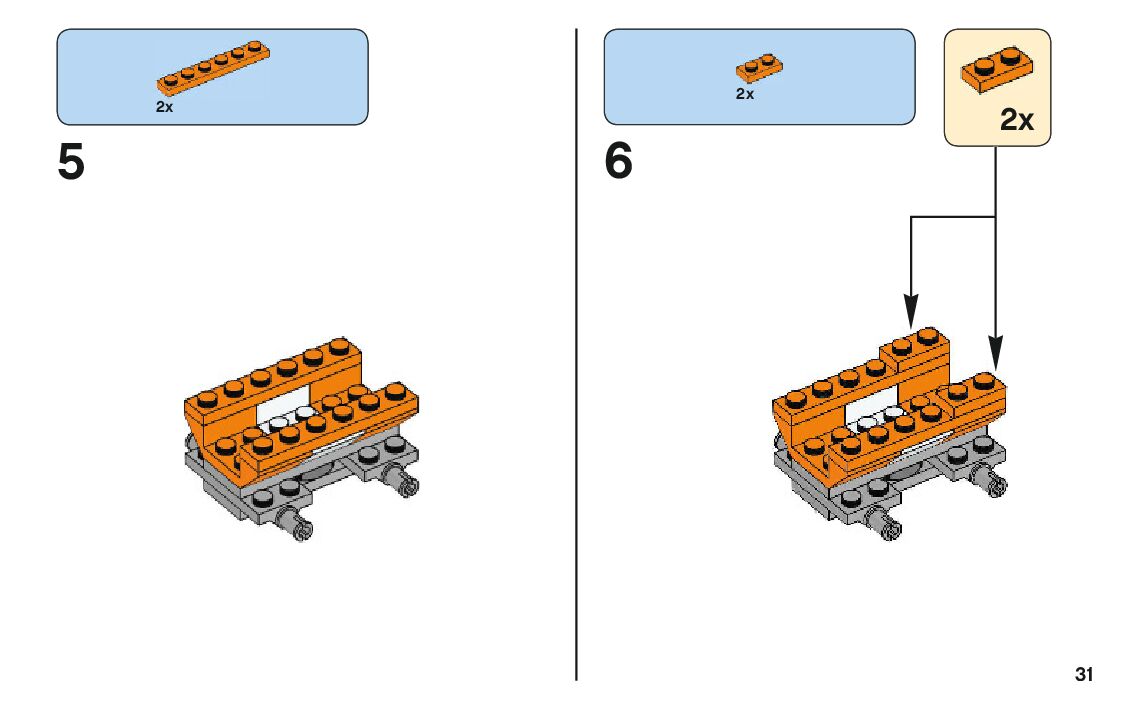 2x

5

2x

2x

6

31