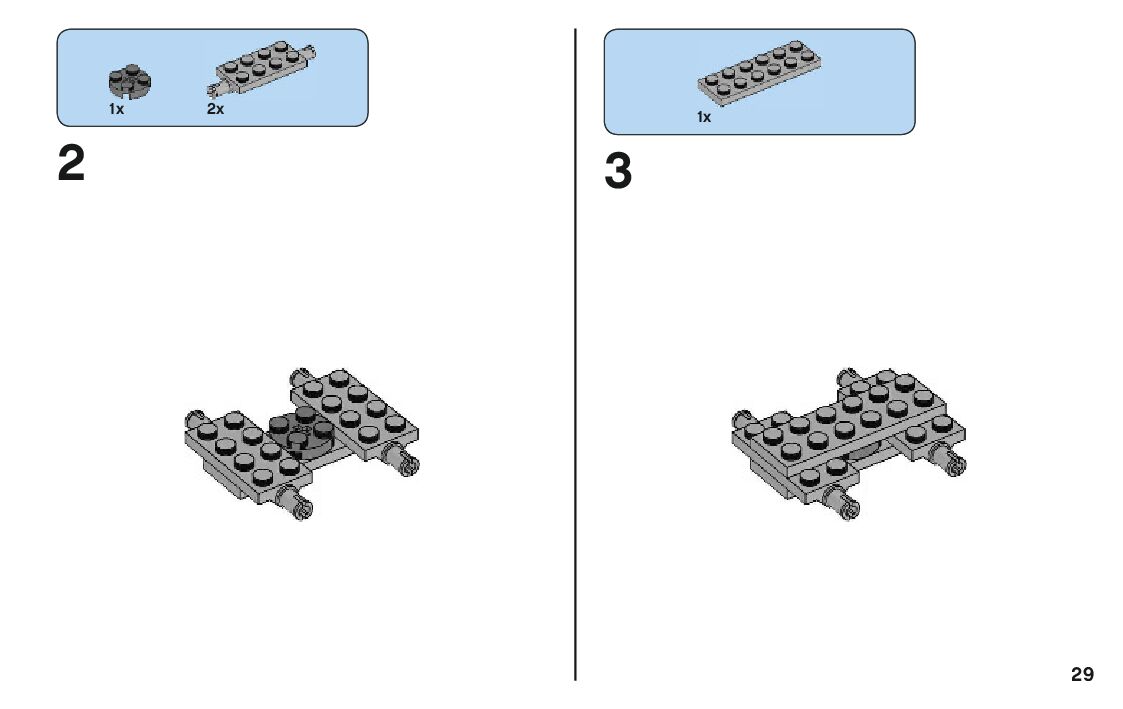 1x
2x

2

1x

3

29