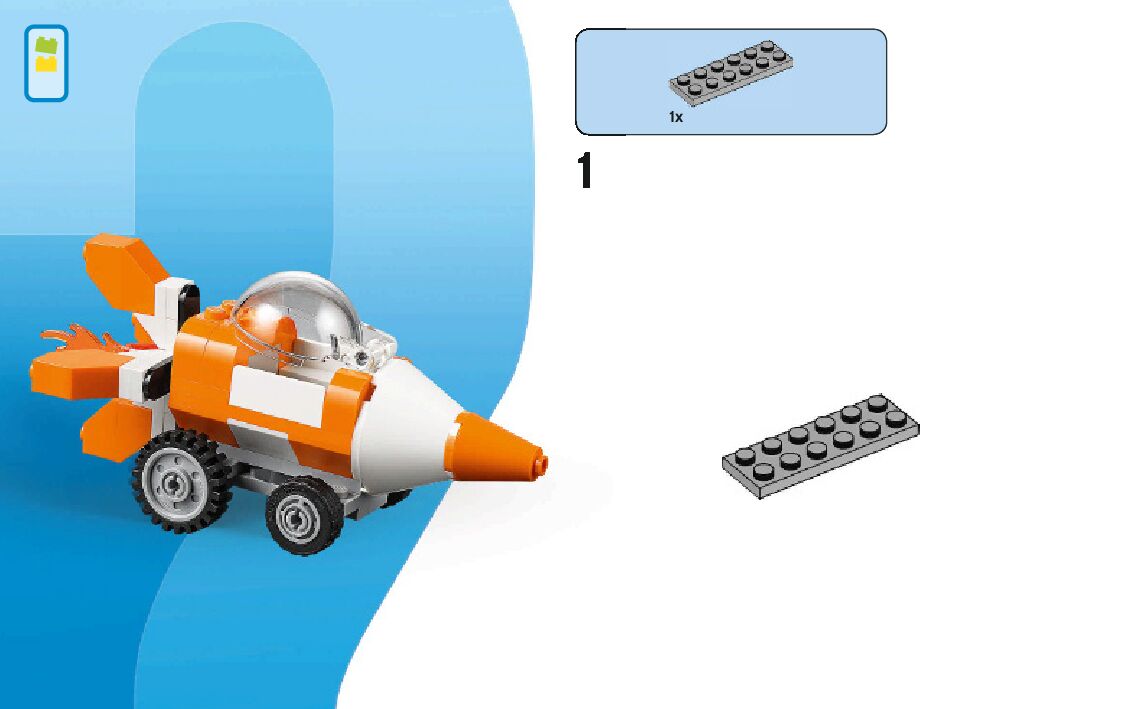 1x

1