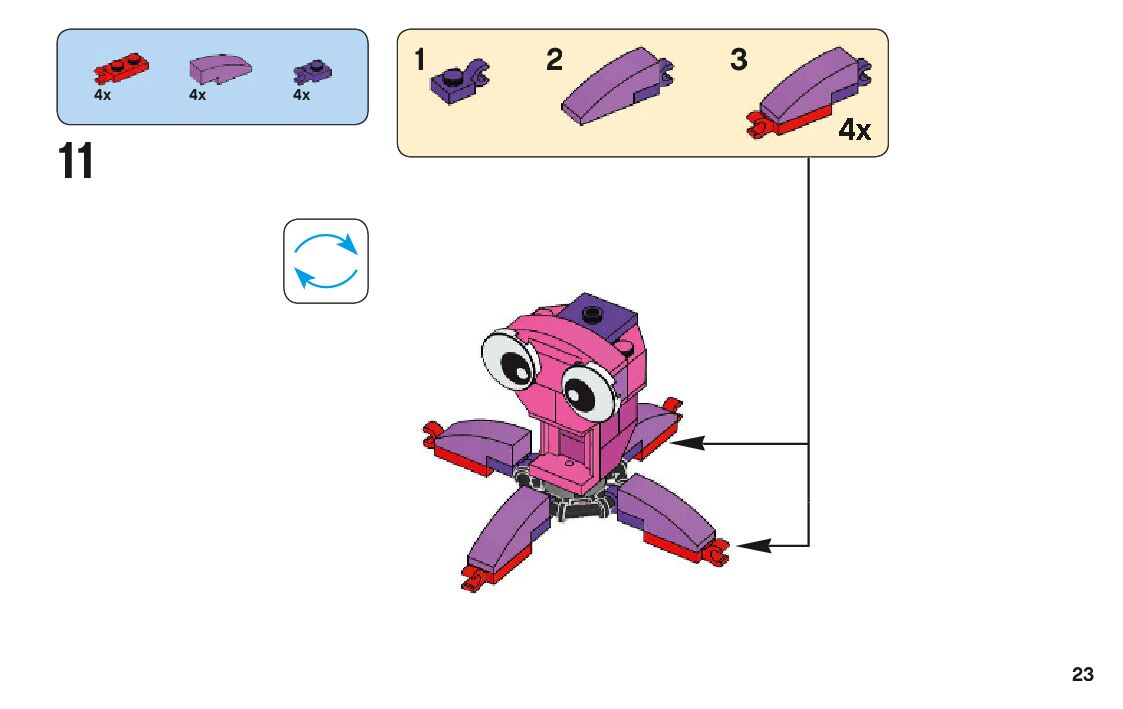 4x 4x 4x

11

1 2 3

4x

23