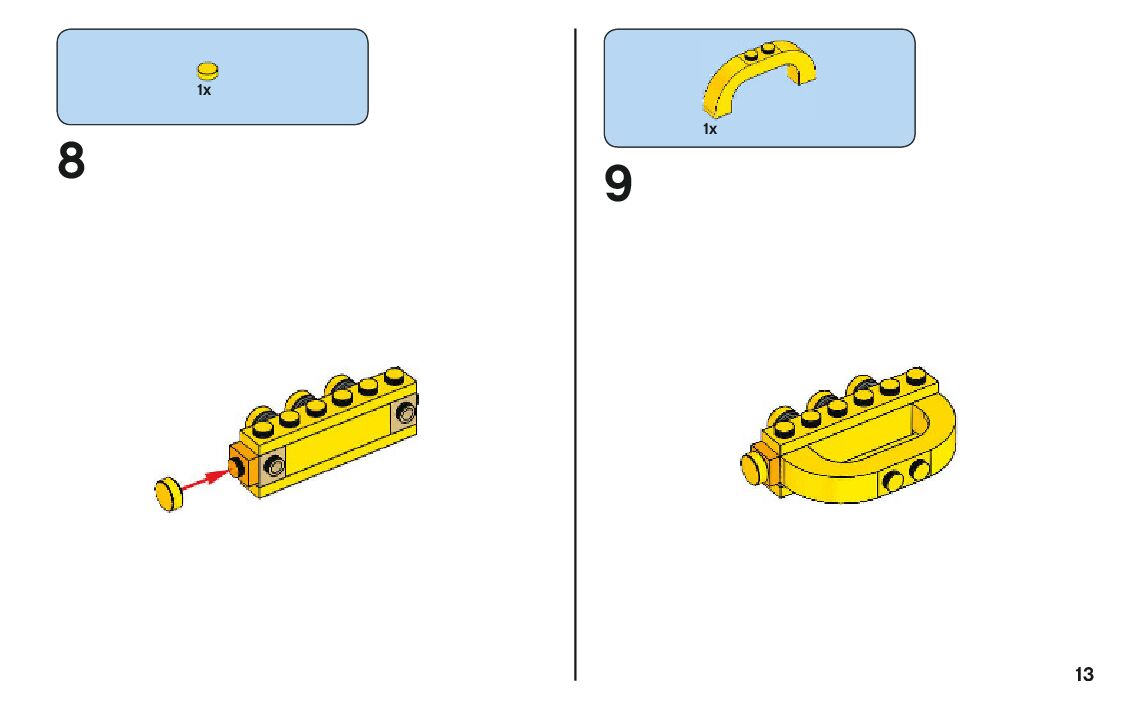 1x

8

1x

9

13