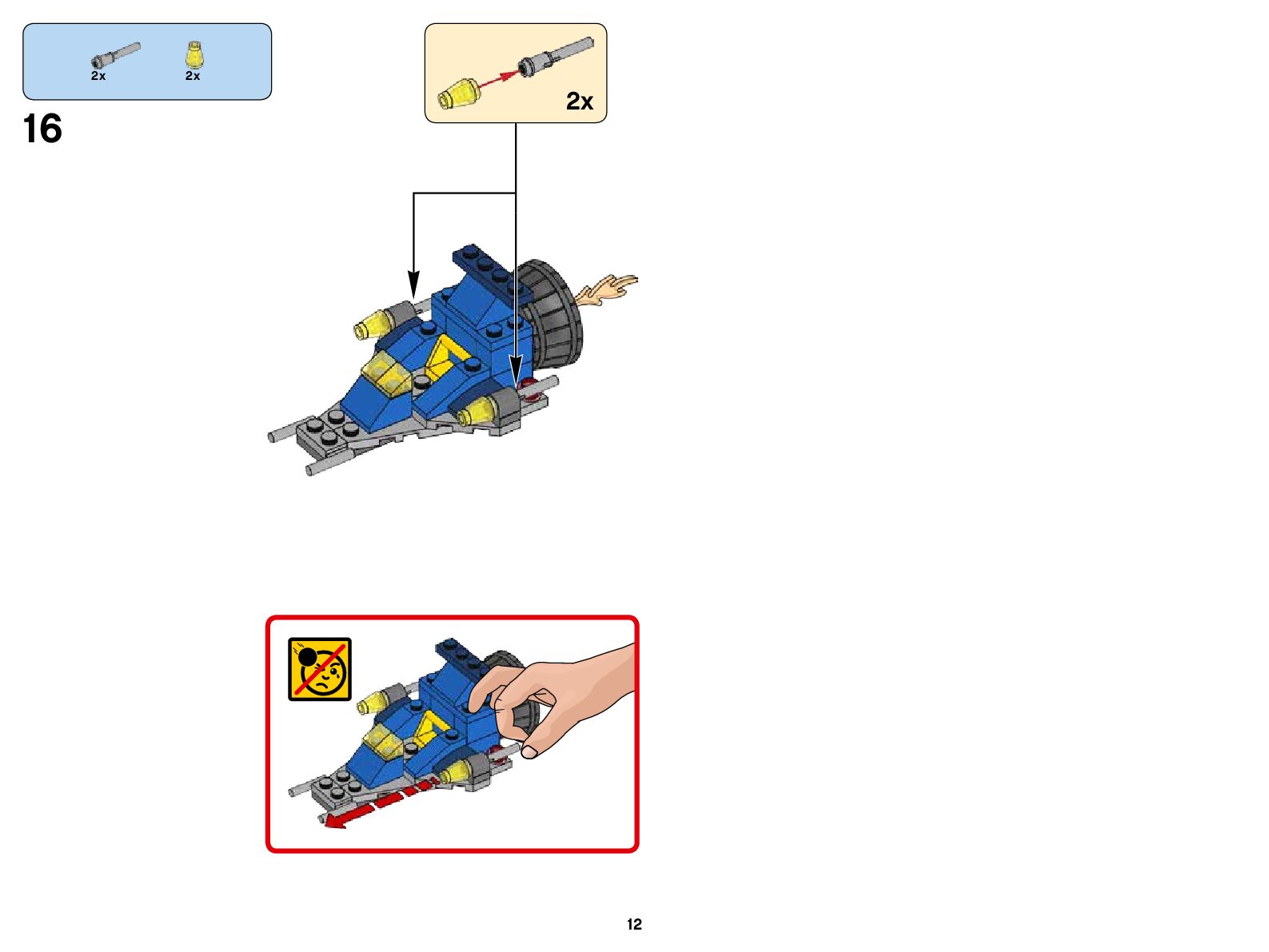 2x 2x

16

2x

12